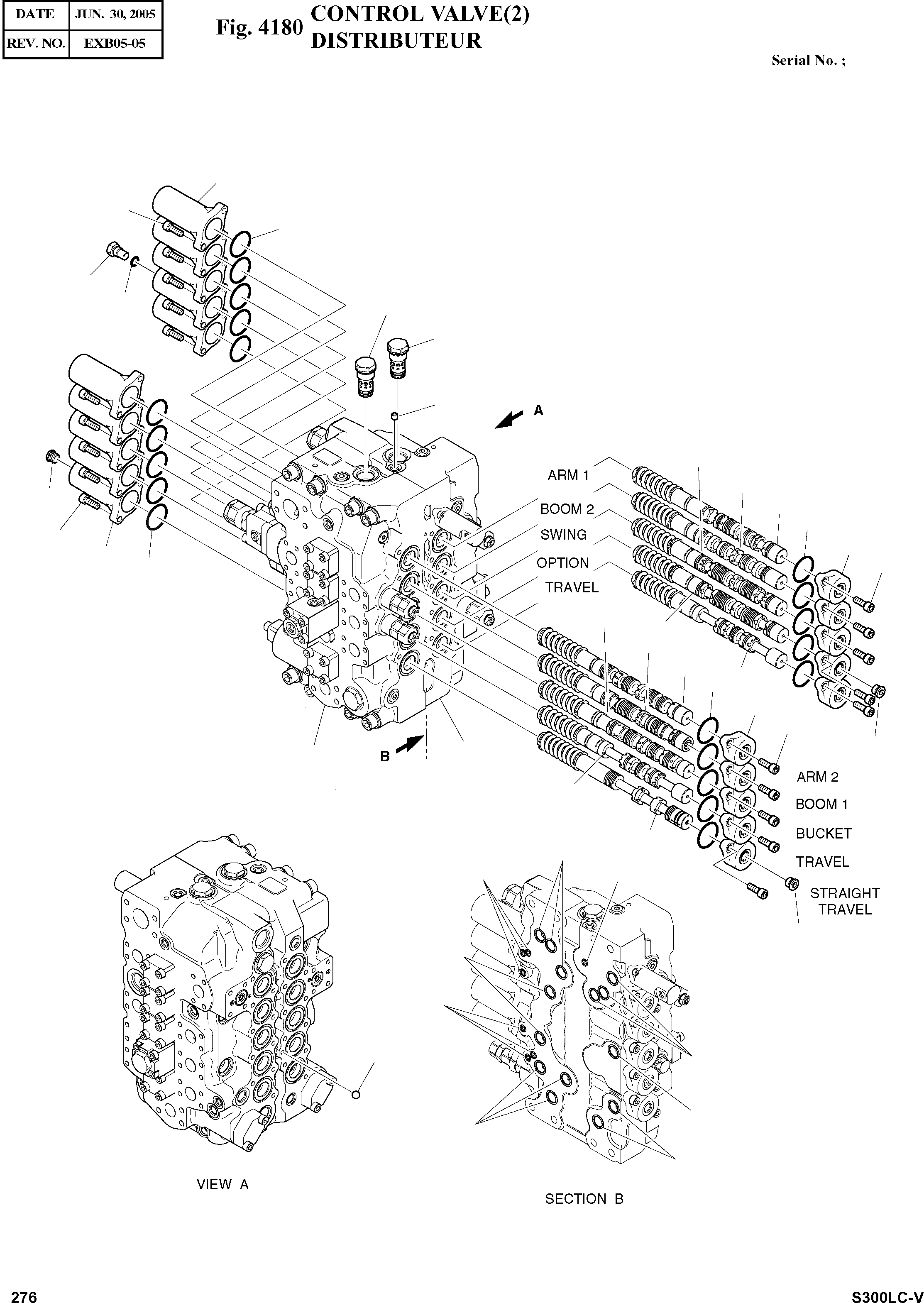 | DATE | JUN. 30, 2005 |
|---|---|
| REV. NO. | EXB05-05 |

Fig. 4180 CONTROL VALVE(2)
DISTRIBUTEUR

Serial No. ;

A

ARM 1
BOOM 2
SWING
OPTION
TRAVEL

B

ARM 2
BOOM 1
BUCKET
TRAVEL
STRAIGHT TRAVEL

VIEW A

SECTION B

276

S300LC-V