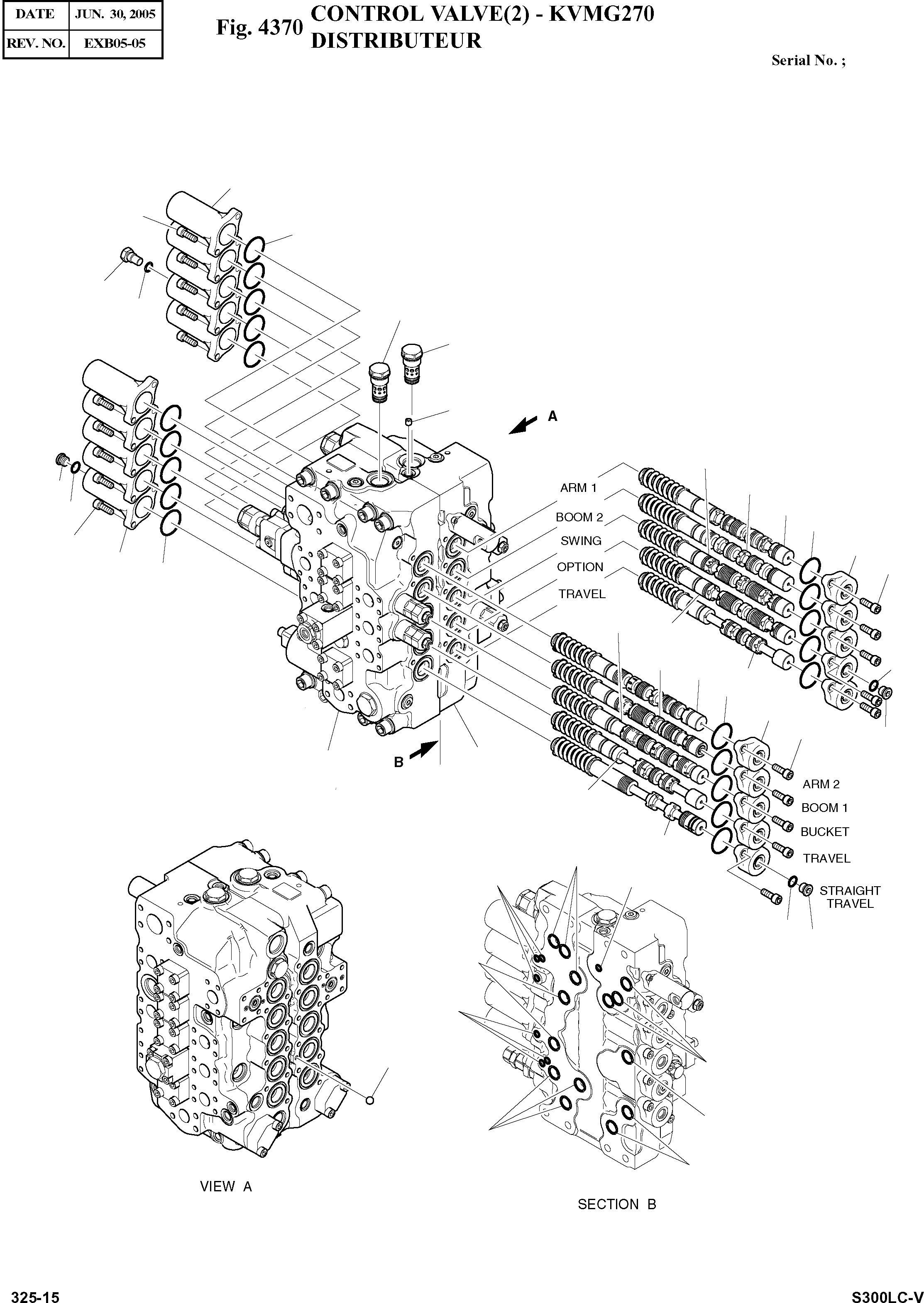 | DATE | JUN. 30, 2005 |
|---|---|
| REV. NO. | EXB05-05 |

Fig. 4370 CONTROL VALVE(2) - KVMG270
DISTRIBUTEUR

Serial No. ;

A

ARM 1
BOOM 2
SWING
OPTION
TRAVEL

B

ARM 2
BOOM 1
BUCKET
TRAVEL
STRAIGHT TRAVEL

VIEW A

SECTION B

325-15

S300LC-V