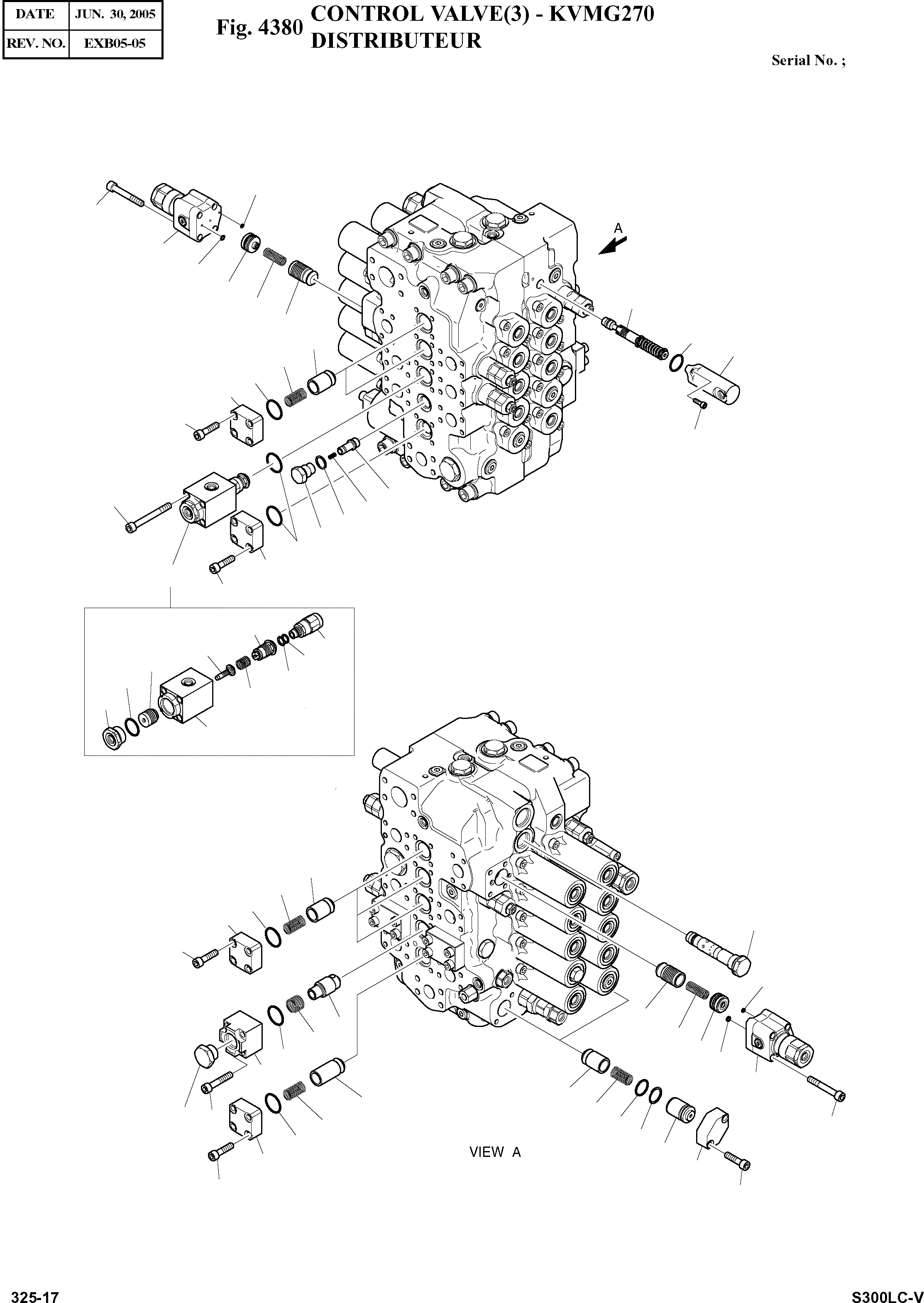 | DATE | JUN. 30, 2005 |
|---|---|
| REV. NO. | EXB05-05 |

Fig. 4380 CONTROL VALVE(3) - KVMG270
DISTRIBUTEUR

Serial No. ;

A

VIEW A

325-17

S300LC-V