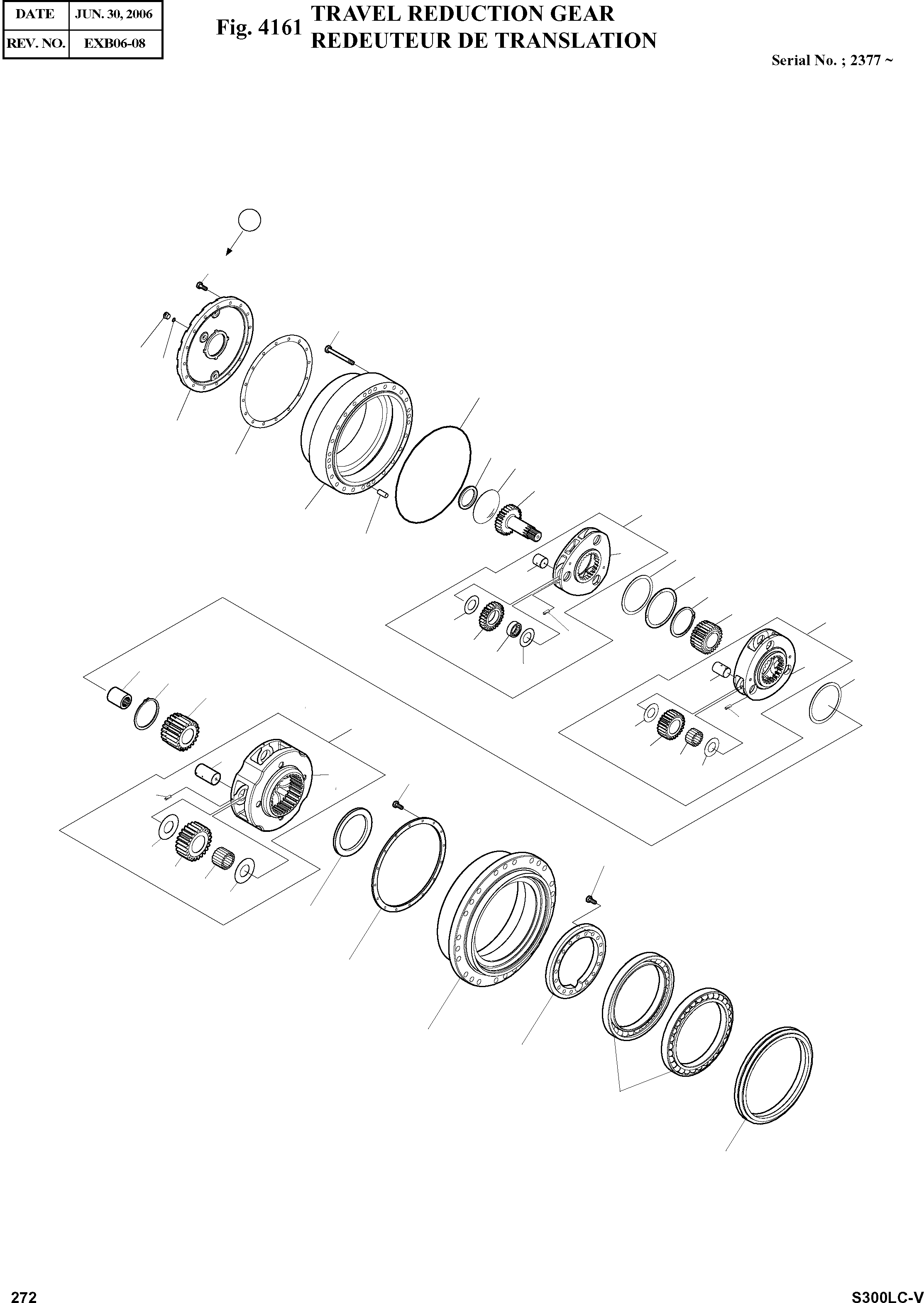 | DATE | JUN. 30, 2006 |
|---|---|
| REV. NO. | EXB06-08 |

Fig. 4161 TRAVEL REDUCTION GEAR
REDEUTEUR DE TRANSLATION

Serial No. ; 2377 ~

272

S300LC-V