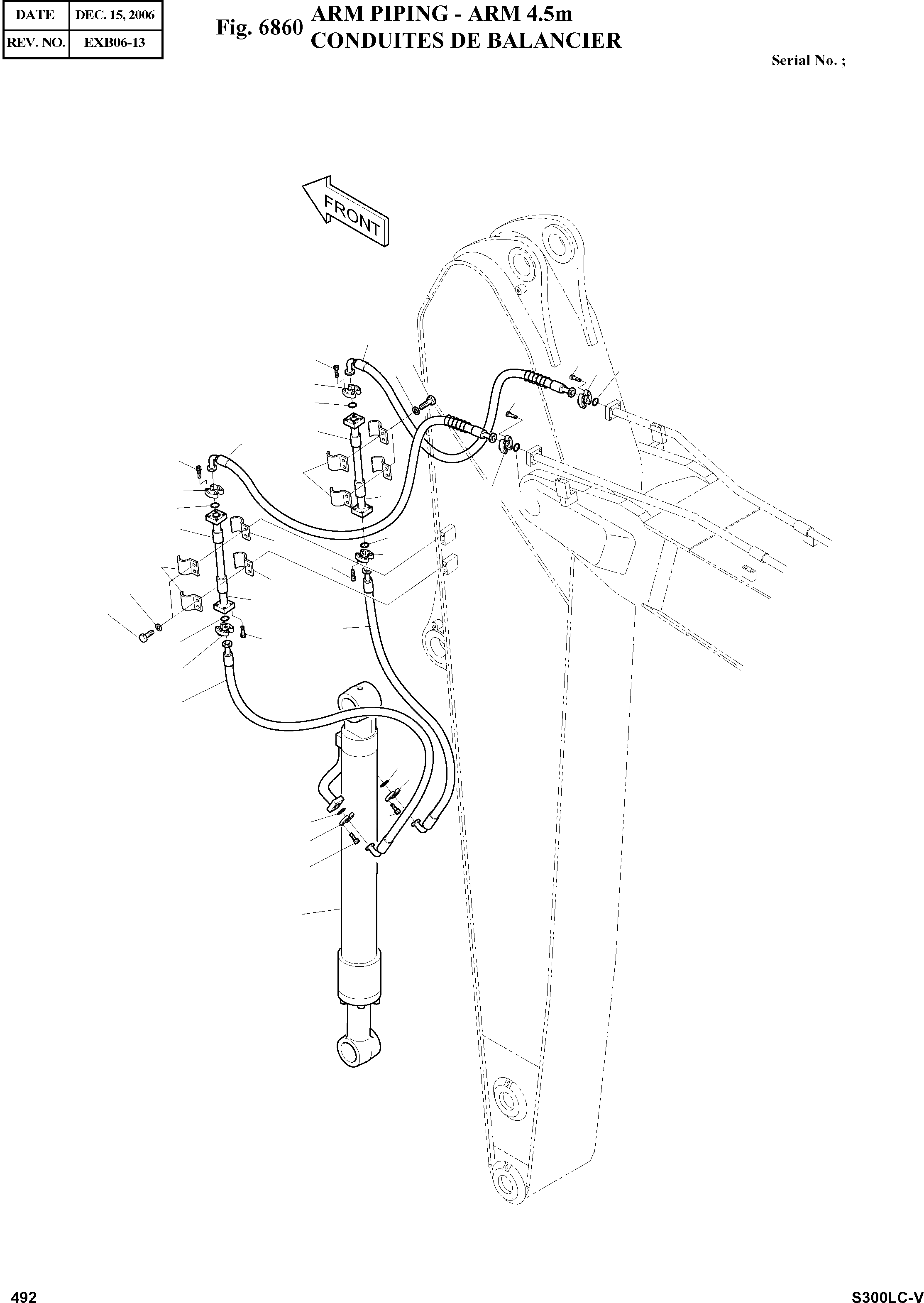 | DATE | DEC. 15, 2006 |
|---|---|
| REV. NO. | EXB06-13 |

Fig. 6860 ARM PIPING - ARM 4.5m
CONDUITES DE BALANCIER

Serial No. ;

FRONT

492

S300LC-V