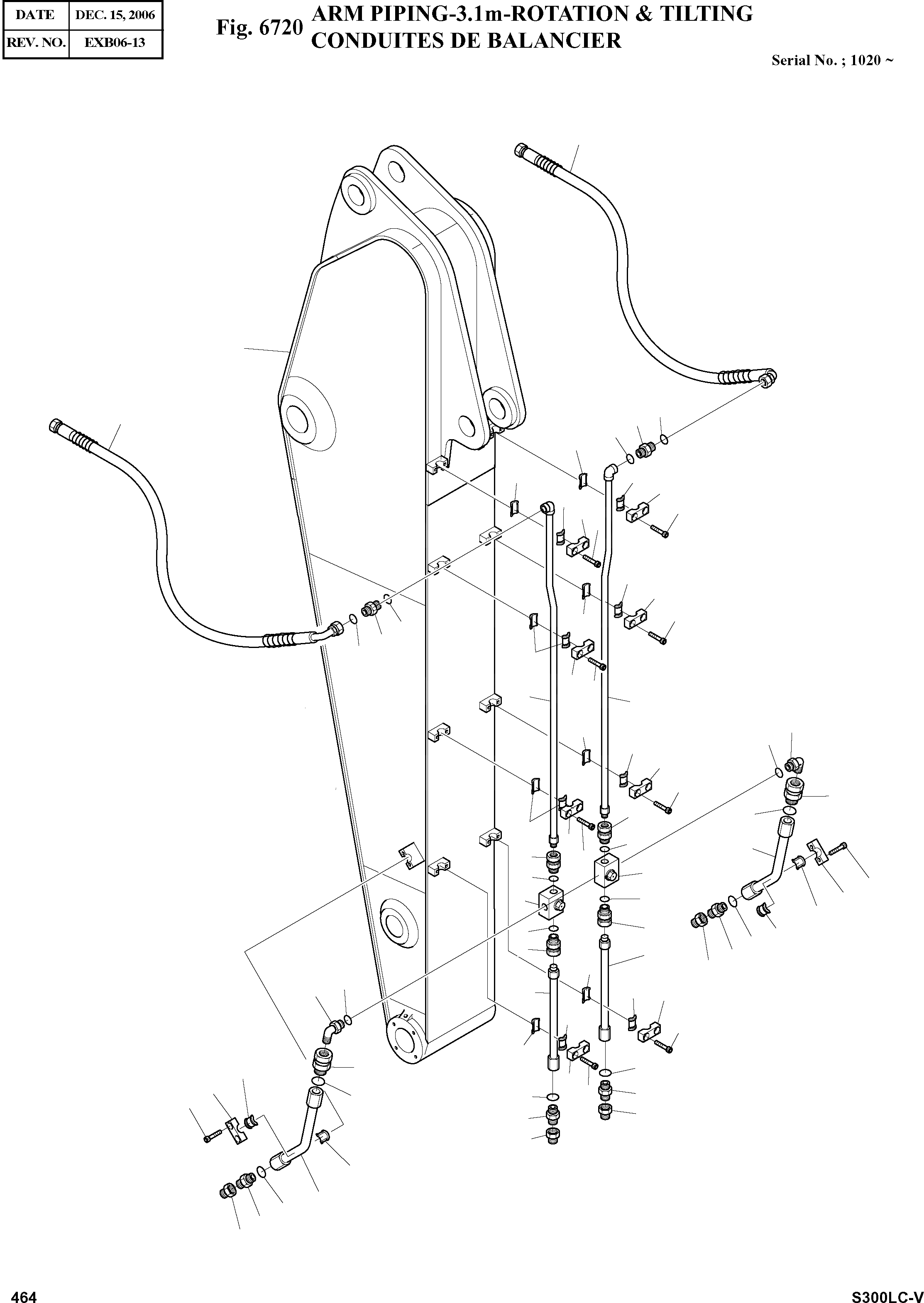 | DATE | DEC. 15, 2006 |
|---|---|
| REV. NO. | EXB06-13 |

Fig. 6720 ARM PIPING-3.1m-ROTATION & TILTING
CONDUITES DE BALANCIER

Serial No. ; 1020 ~

464

S300LC-V