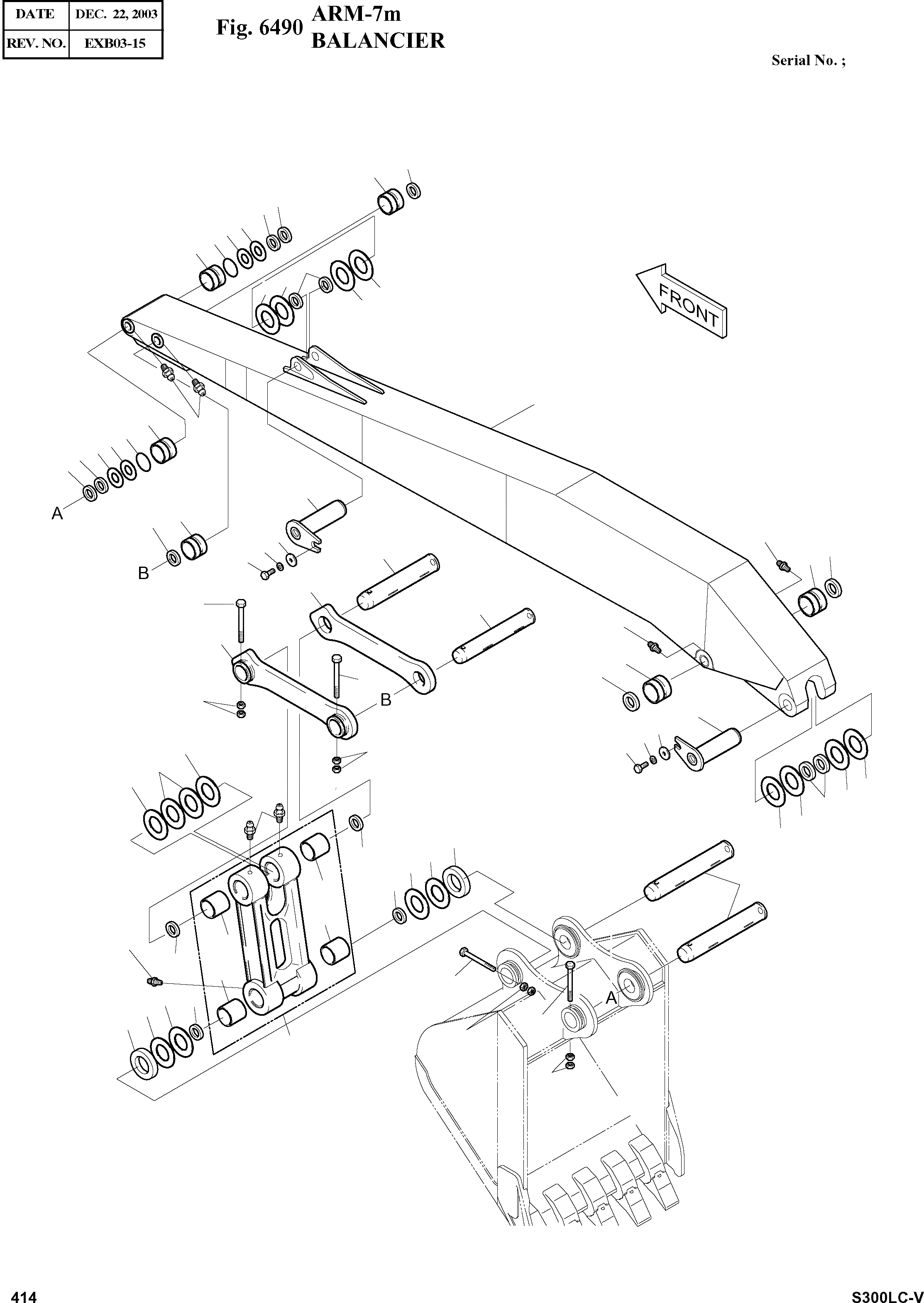 | DATE | DEC. 22, 2003 |
|---|---|
| REV. NO. | EXB03-15 |

Fig. 6490 ARM-7m BALANCIER

Serial No. ;

FRONT

A

B

B

A

414

S300LC-V