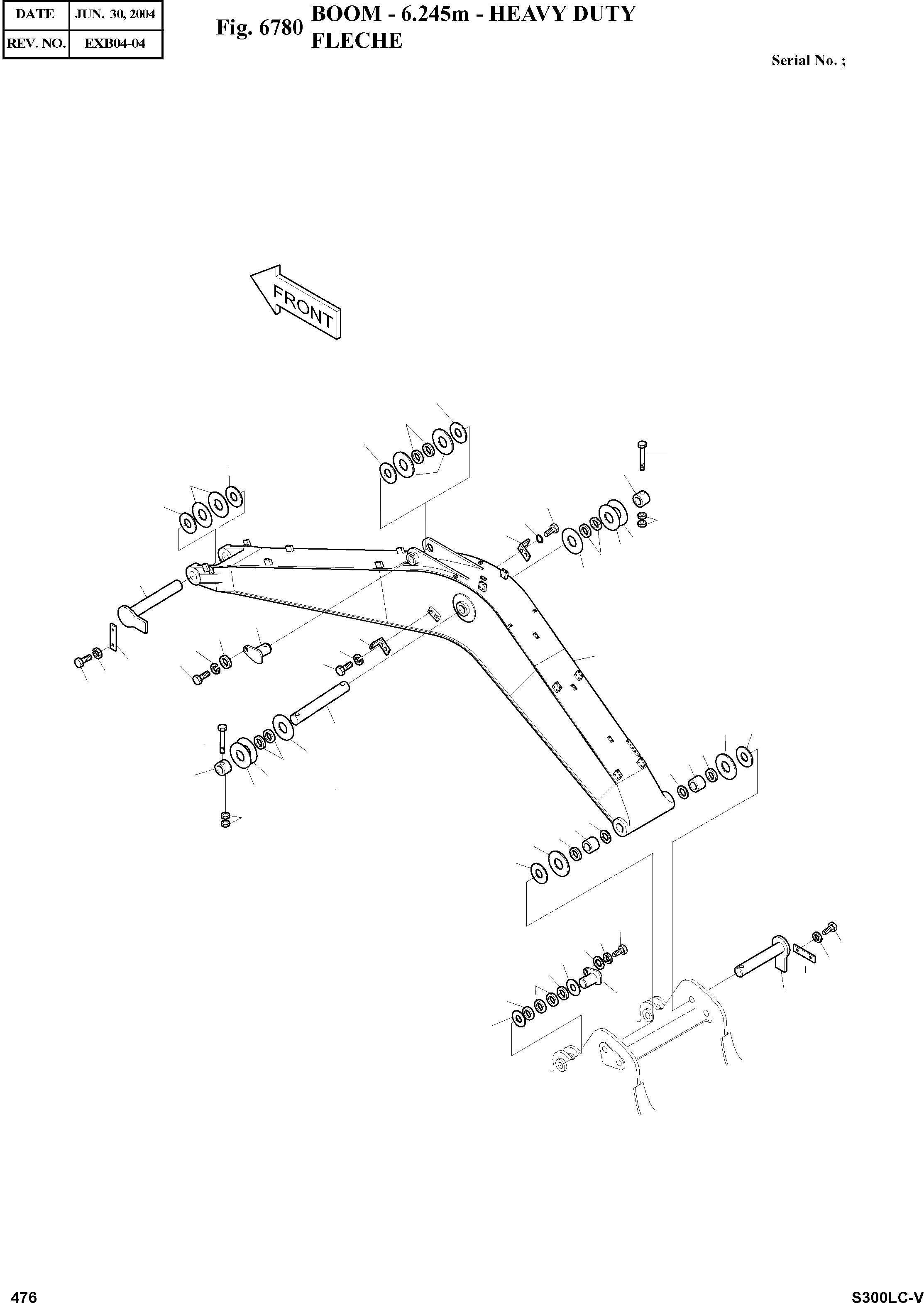 | DATE | JUN. 30, 2004 |
|---|---|
| REV. NO. | EXB04-04 |

Fig. 6780 BOOM - 6.245m - HEAVY DUTY
FLECHE

Serial No. ;

FRONT

476

S300LC-V