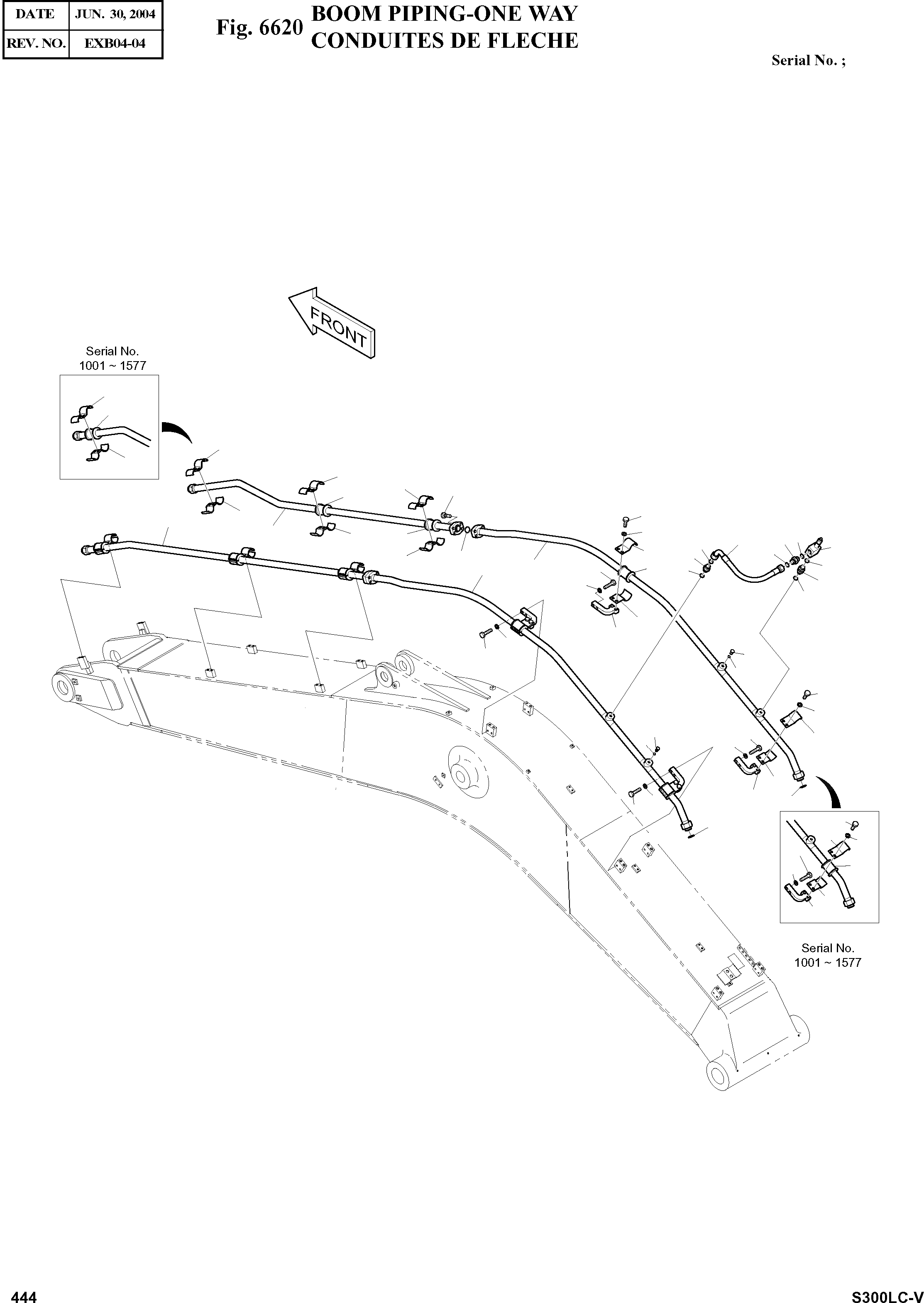 | DATE | JUN. 30, 2004 |
|---|---|
| REV. NO. | EXB04-04 |

Fig. 6620 BOOM PIPING-ONE WAY
CONDUITES DE FLECHE

Serial No. ;

FRONT

Serial No.
1001 ~ 1577

Serial No.
1001 ~ 1577

444

S300LC-V