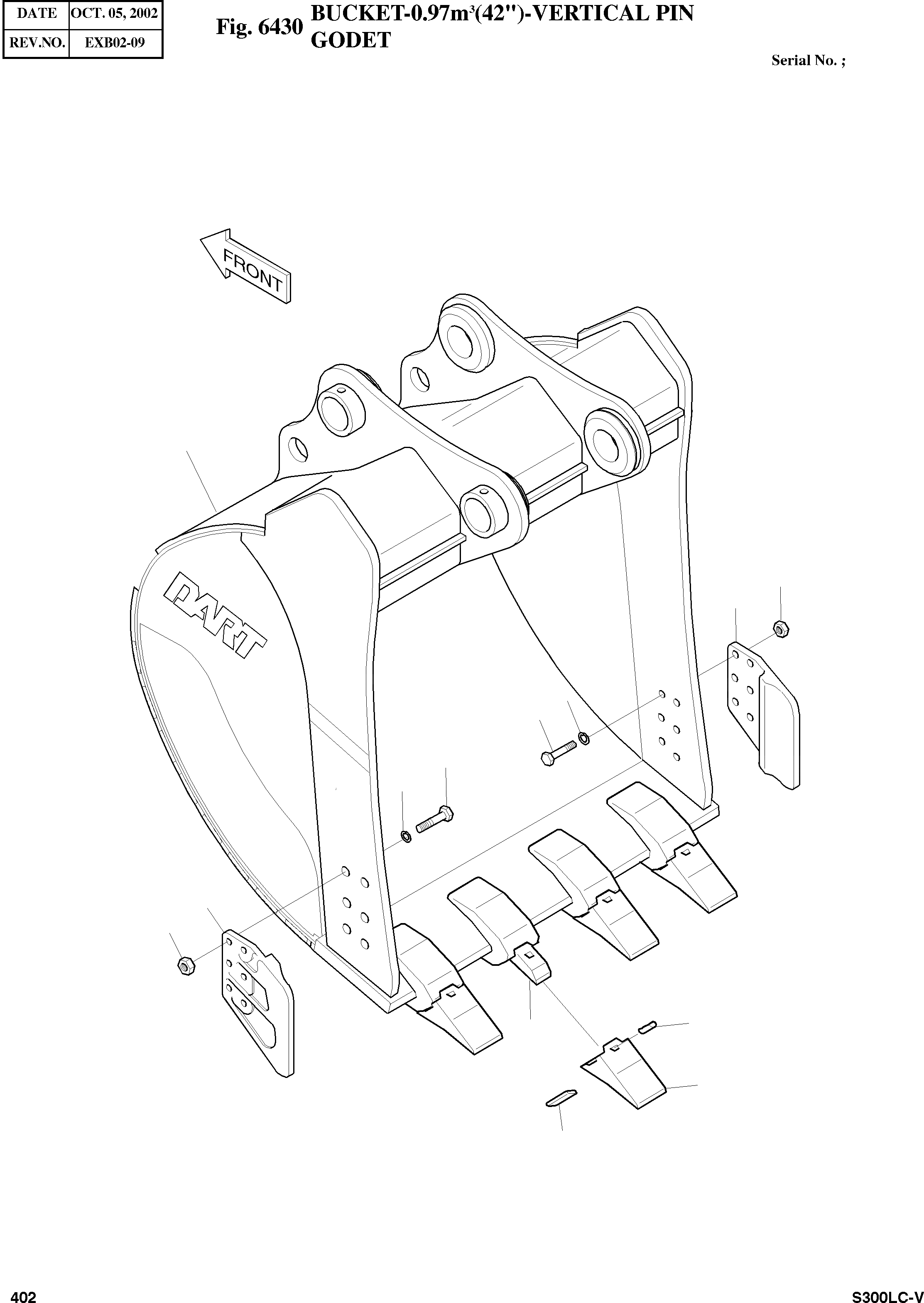 | DATE | OCT. 05, 2002 |
|---|---|
| REV.NO. | EXB02-09 |

Fig. 6430 BUCKET-0.97m³(42")-VERTICAL PIN GODET

Serial No. ;

FRONT

DART

402

S300LC-V