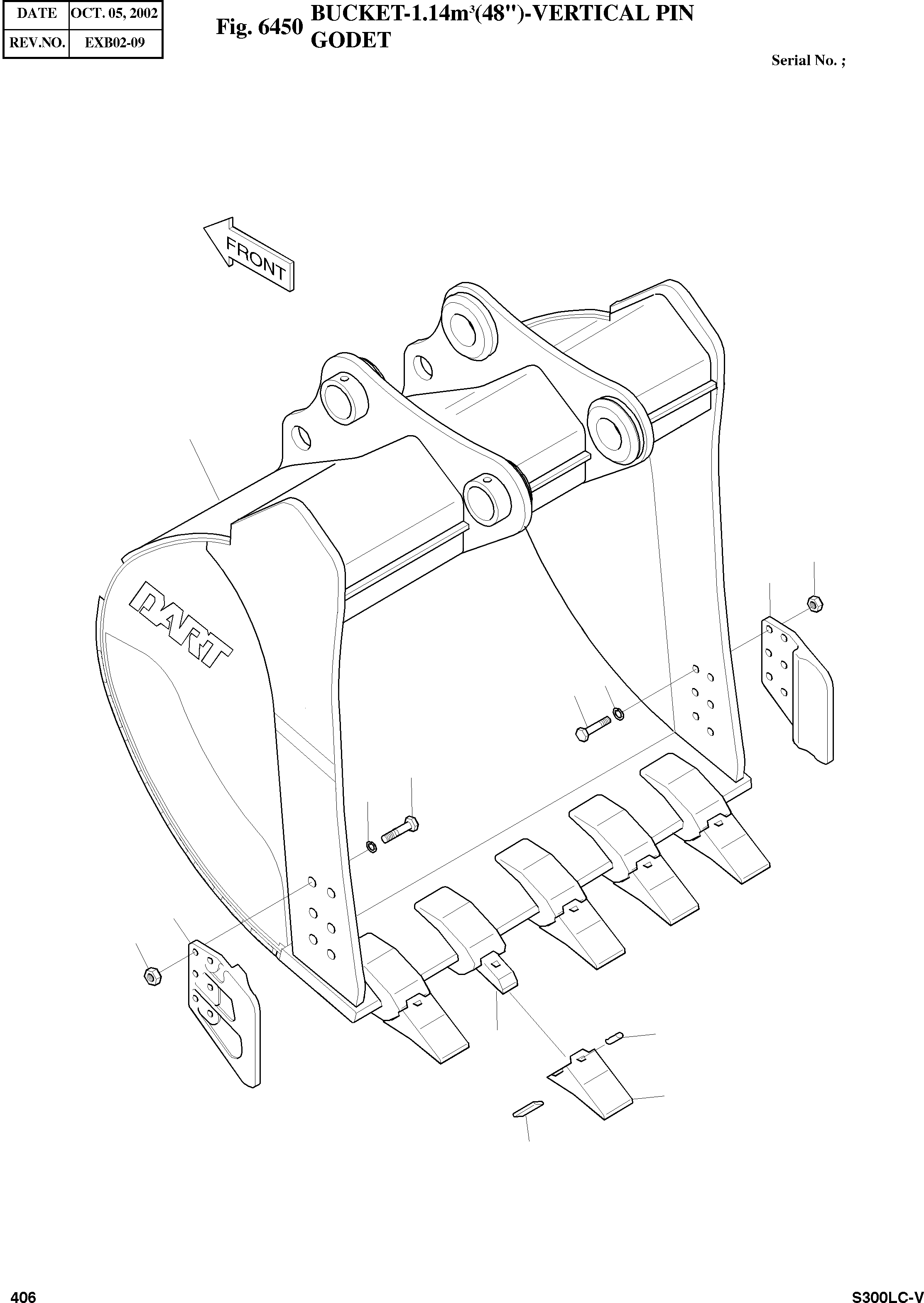 | DATE | OCT. 05, 2002 |
|---|---|
| REV.NO. | EXB02-09 |

Fig. 6450 BUCKET-1.14m$^3$(48")-VERTICAL PIN GODET

Serial No. ;

FRONT

DART

406

S300LC-V