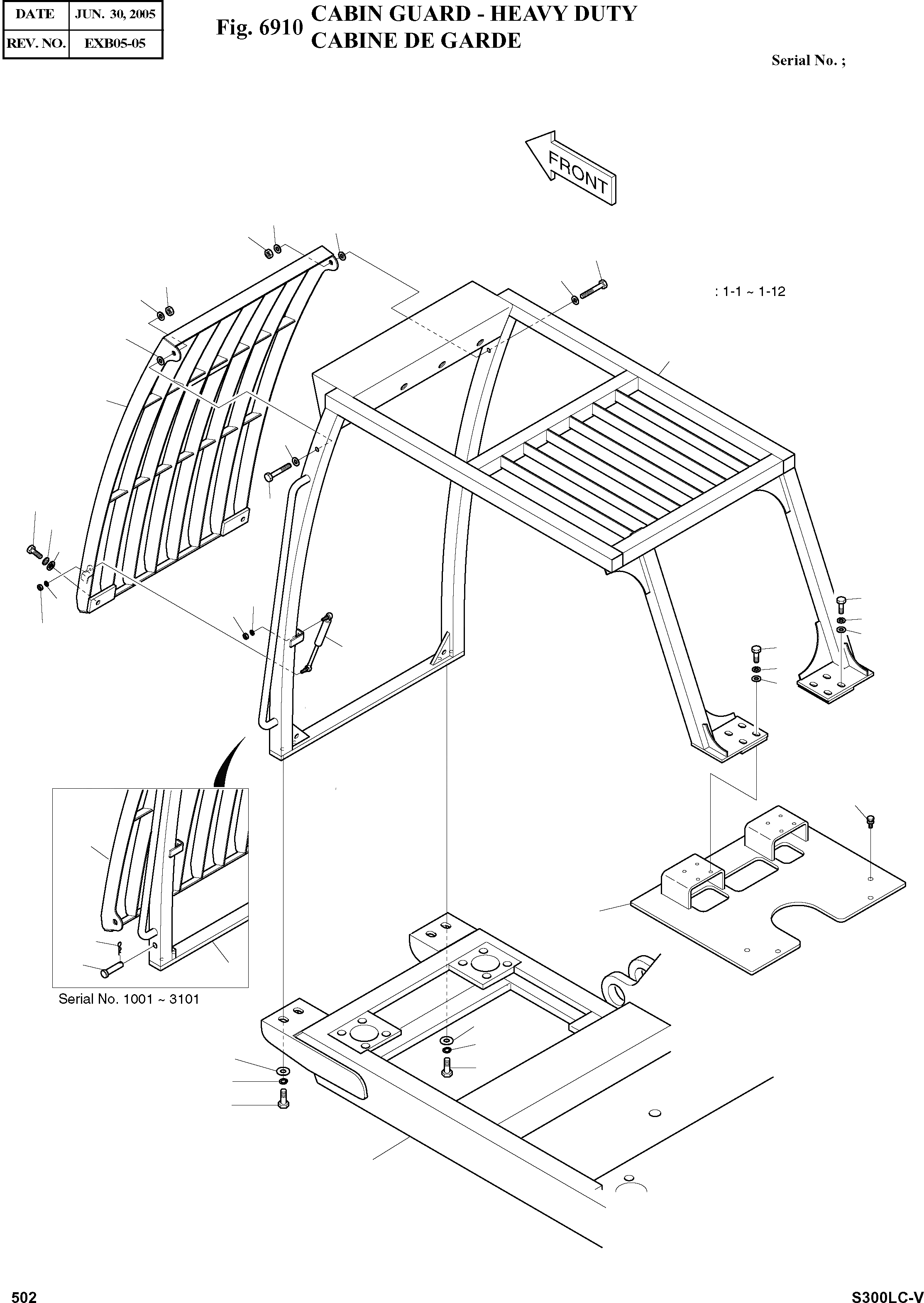 | DATE | JUN. 30, 2005 |
|---|---|
| REV. NO. | EXB05-05 |

Fig. 6910 CABIN GUARD - HEAVY DUTY
CABINE DE GARDE

Serial No. ;

FRONT

: 1-1 ~ 1-12

Serial No. 1001 ~ 3101

502

S300LC-V