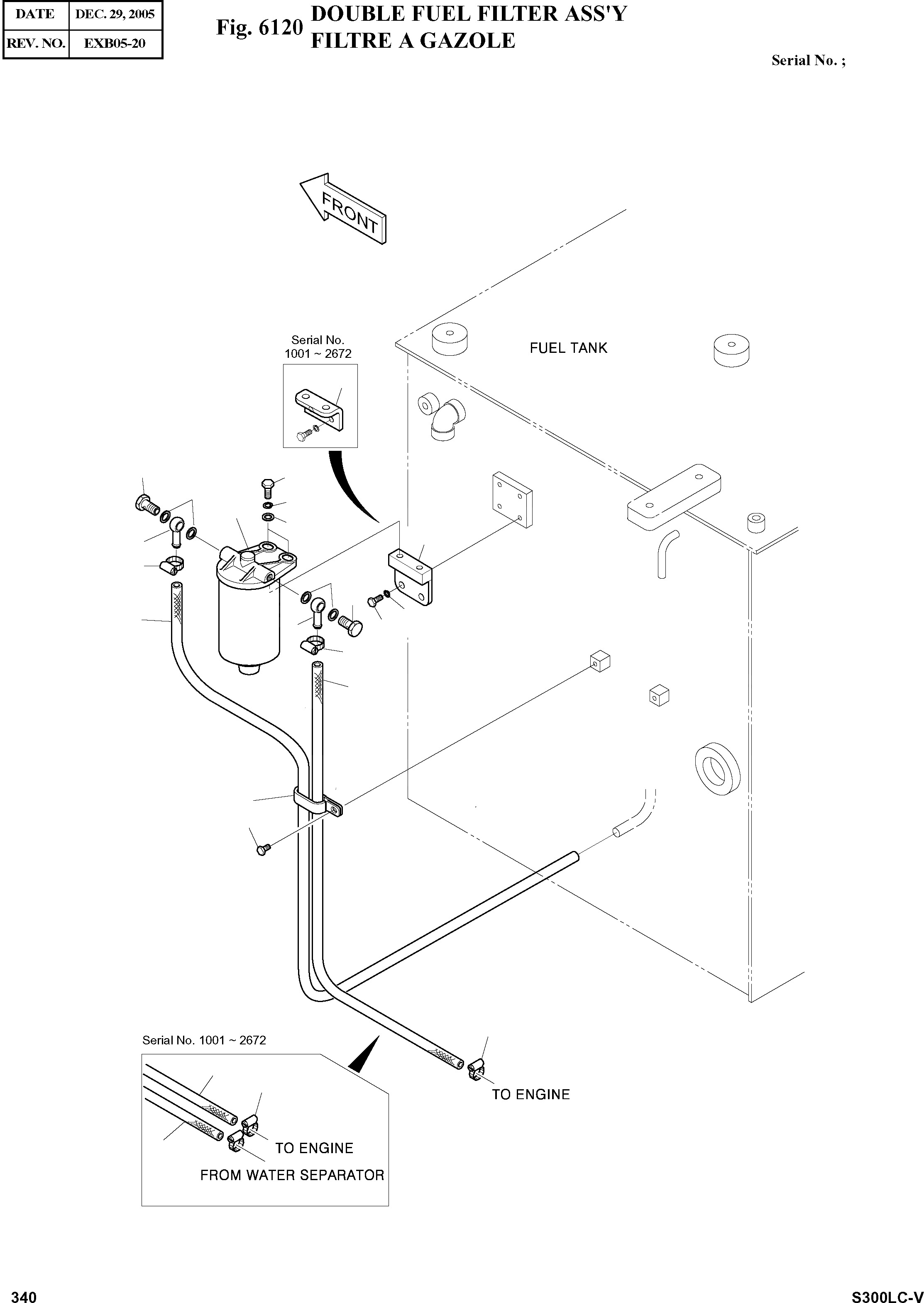 | DATE | DEC. 29, 2005 |
|---|---|
| REV. NO. | EXB05-20 |

Fig. 6120 DOUBLE FUEL FILTER ASS'Y
FILTRE A GAZOLE

Serial No. ;

FRONT

Serial No. 1001 ~ 2672

FUEL TANK

Serial No. 1001 ~ 2672

TO ENGINE

TO ENGINE

FROM WATER SEPARATOR

340

S300LC-V