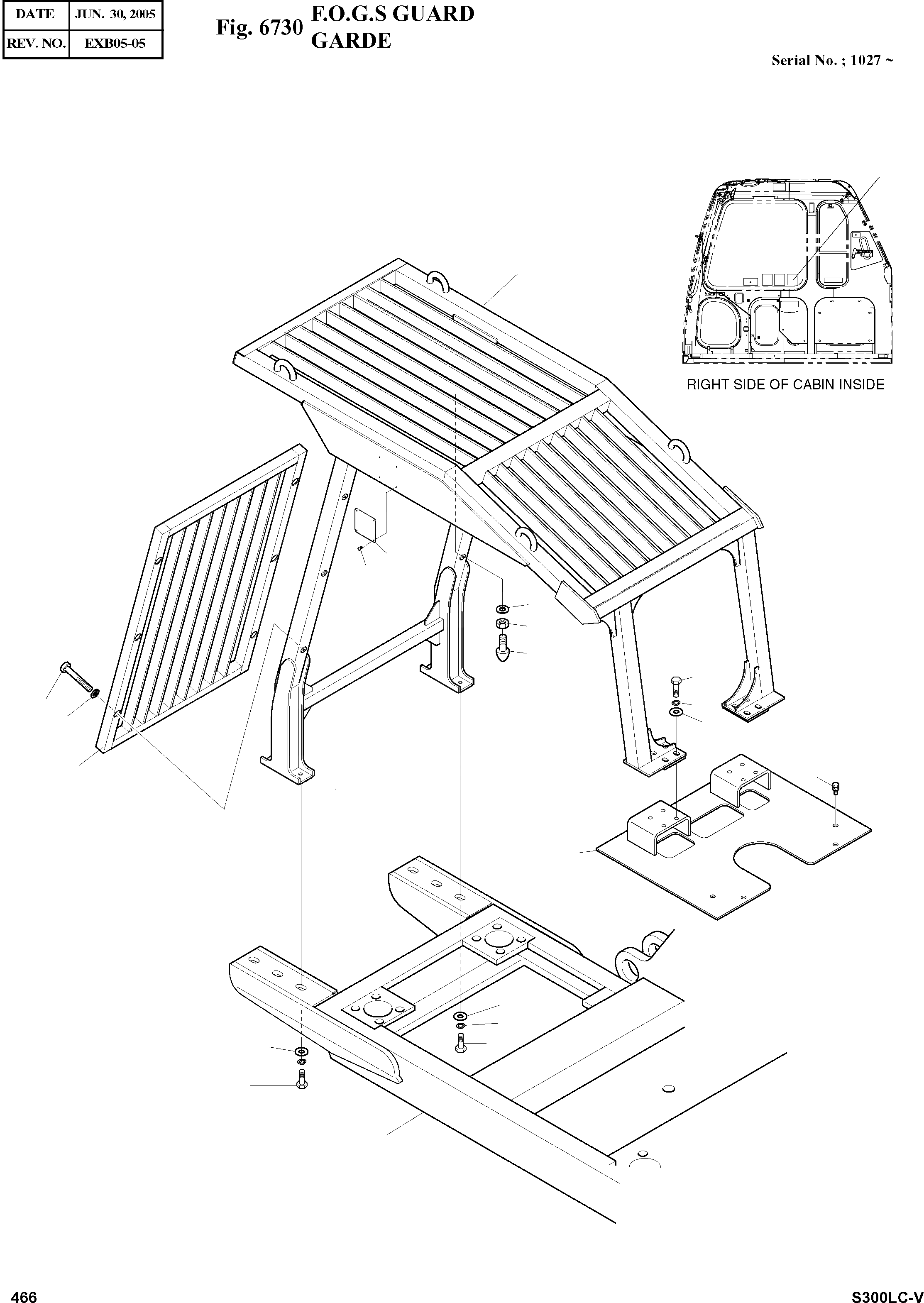 | DATE | JUN. 30, 2005 |
|---|---|
| REV. NO. | EXB05-05 |

Fig. 6730 F.O.G.S GUARD
GARDE

Serial No. ; 1027 ~

RIGHT SIDE OF CABIN INSIDE

466

S300LC-V