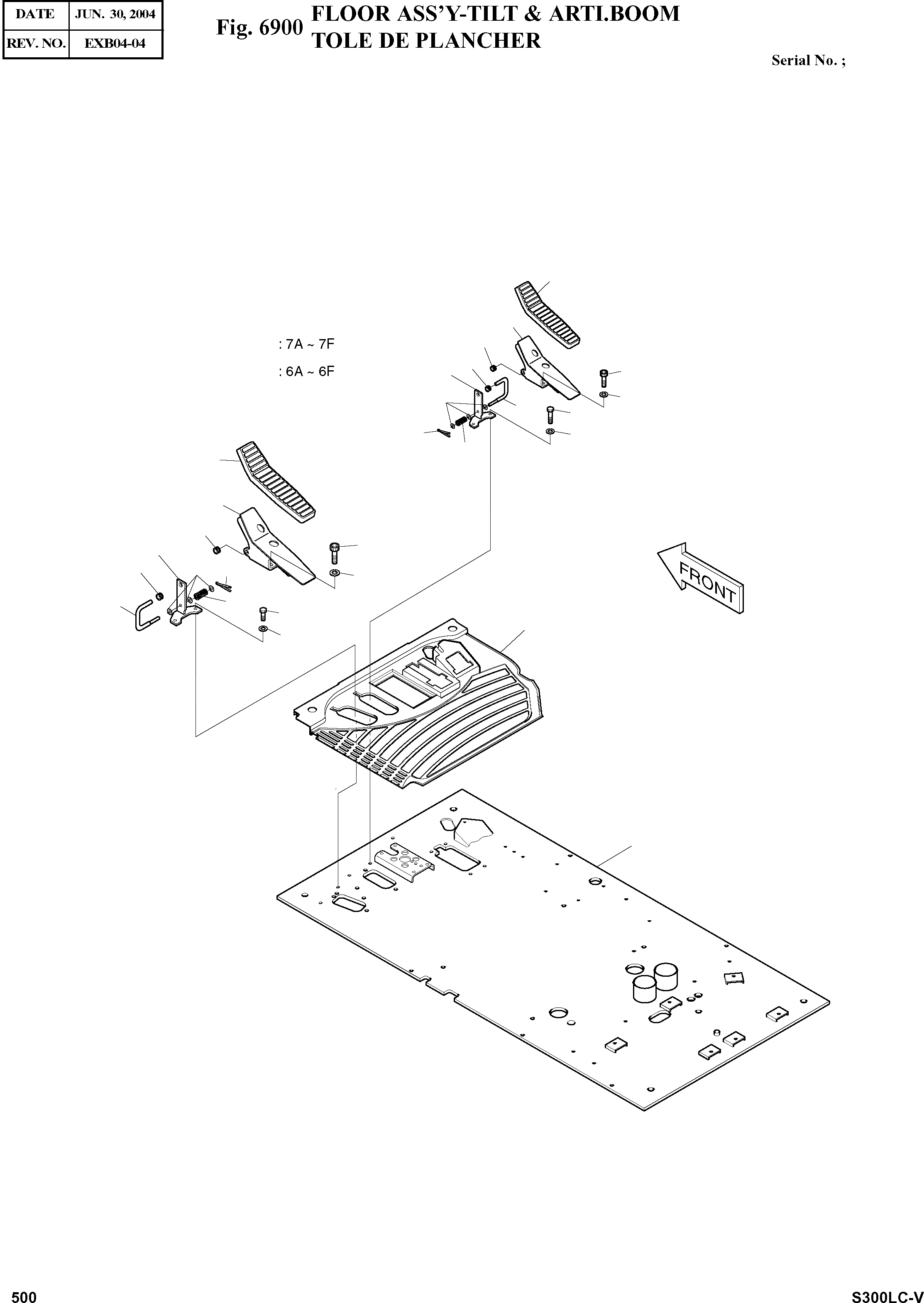 | DATE | JUN. 30, 2004 |
|---|---|
| REV. NO. | EXB04-04 |

Fig. 6900 FLOOR ASS'Y-TILT & ARTI.BOOM
TOLE DE PLANCHER

Serial No. ;

: 7A ~ 7F

: 6A ~ 6F

FRONT

500

S300LC-V