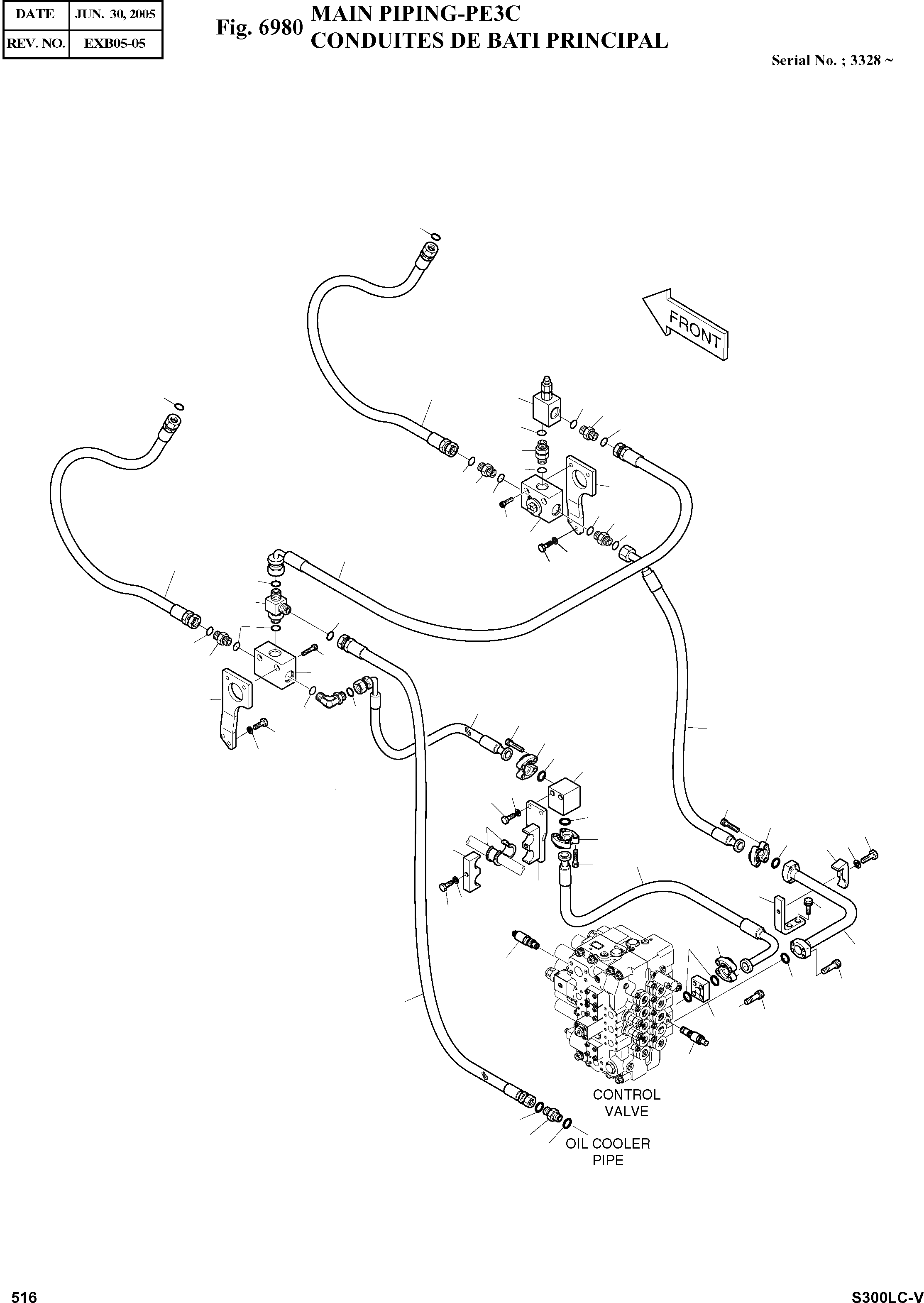 | DATE | JUN. 30, 2005 |
|---|---|
| REV. NO. | EXB05-05 |

Fig. 6980 MAIN PIPING-PE3C
CONDUITES DE BATI PRINCIPAL

Serial No. ; 3328 ~

FRONT

CONTROL VALVE

OIL COOLER PIPE

516

S300LC-V