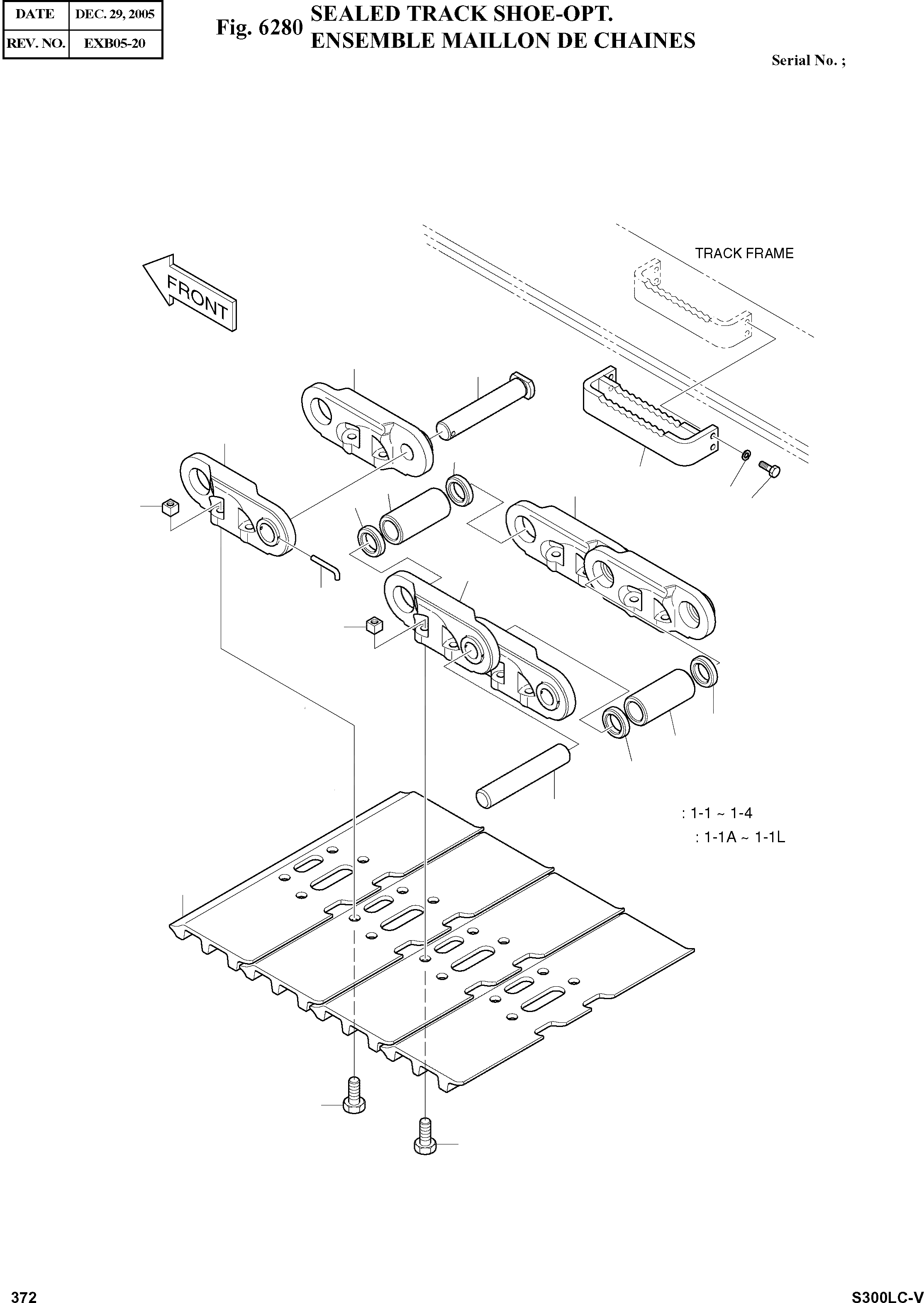 | DATE | DEC. 29, 2005 |
|---|---|
| REV. NO. | EXB05-20 |

Fig. 6280 SEALED TRACK SHOE-OPT.
ENSEMBLE MAILLON DE CHAINES

Serial No. ;

TRACK FRAME

FRONT

: 1-1 ~ 1-4
: 1-1A ~ 1-1L

372

S300LC-V