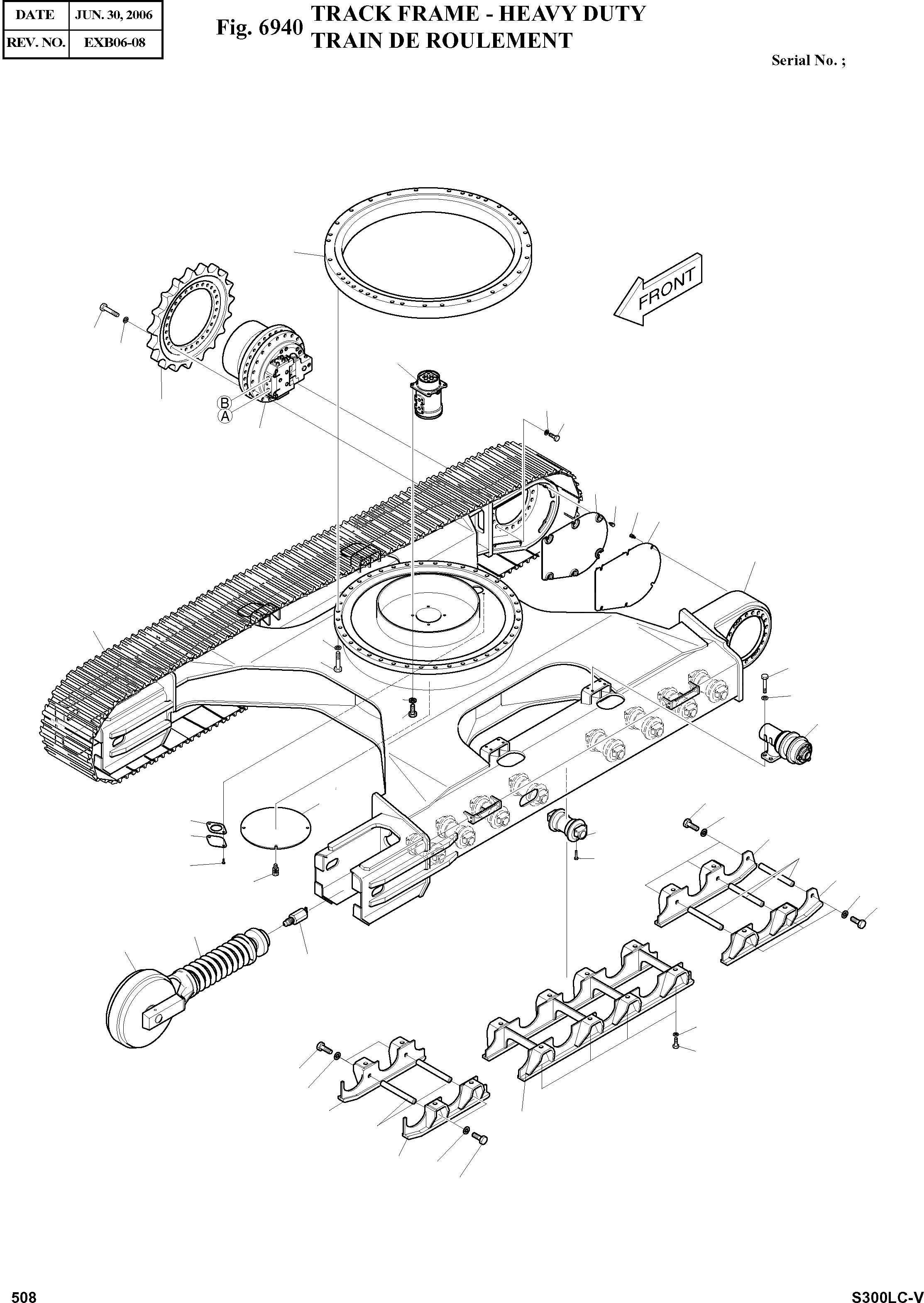 | DATE | JUN. 30, 2006 |
|---|---|
| REV. NO. | EXB06-08 |

Fig. 6940 TRACK FRAME - HEAVY DUTY
TRAIN DE ROULEMENT

Serial No. ;

FRONT

B
A

508

S300LC-V