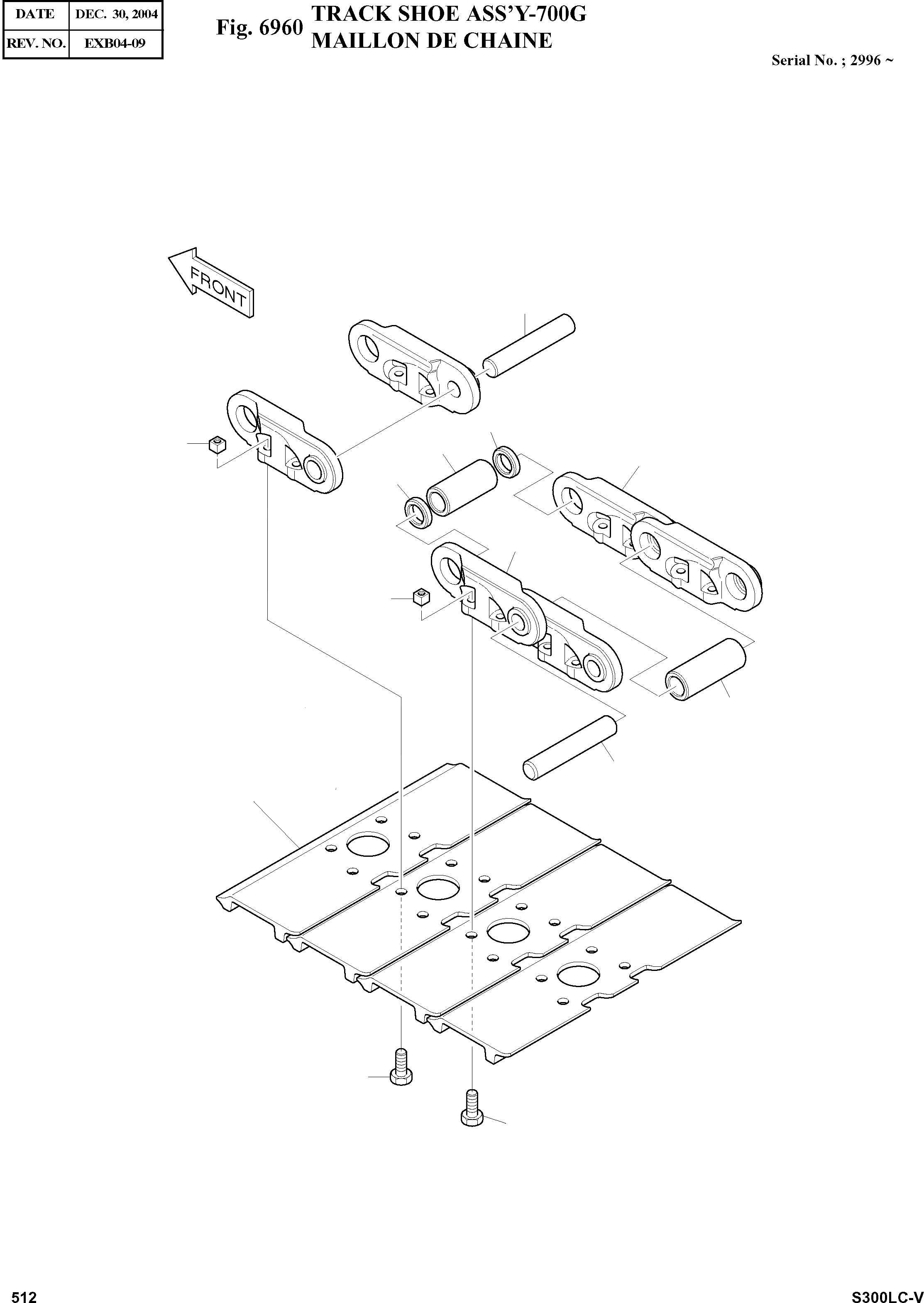 | DATE | DEC. 30, 2004 |
|---|---|
| REV. NO. | EXB04-09 |

Fig. 6960 TRACK SHOE ASS'Y-700G
MAILLON DE CHAINE

Serial No. ; 2996 ~

FRONT

512

S300LC-V