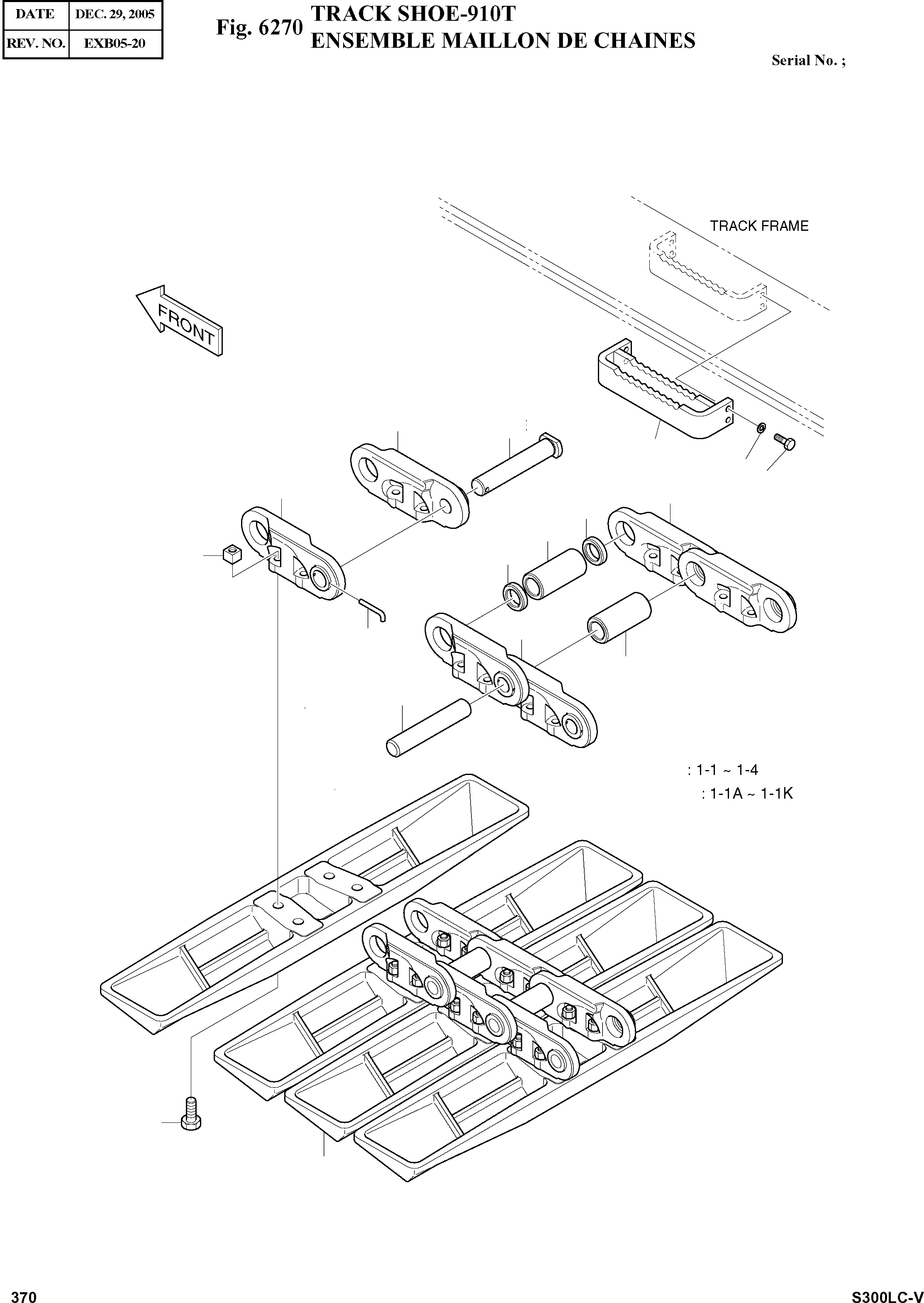 | DATE | DEC. 29, 2005 |
|---|---|
| REV. NO. | EXB05-20 |

Fig. 6270 TRACK SHOE-910T
ENSEMBLE MAILLON DE CHAINES

Serial No. ;

TRACK FRAME

FRONT

: 1-1 ~ 1-4
: 1-1A ~ 1-1K

370

S300LC-V