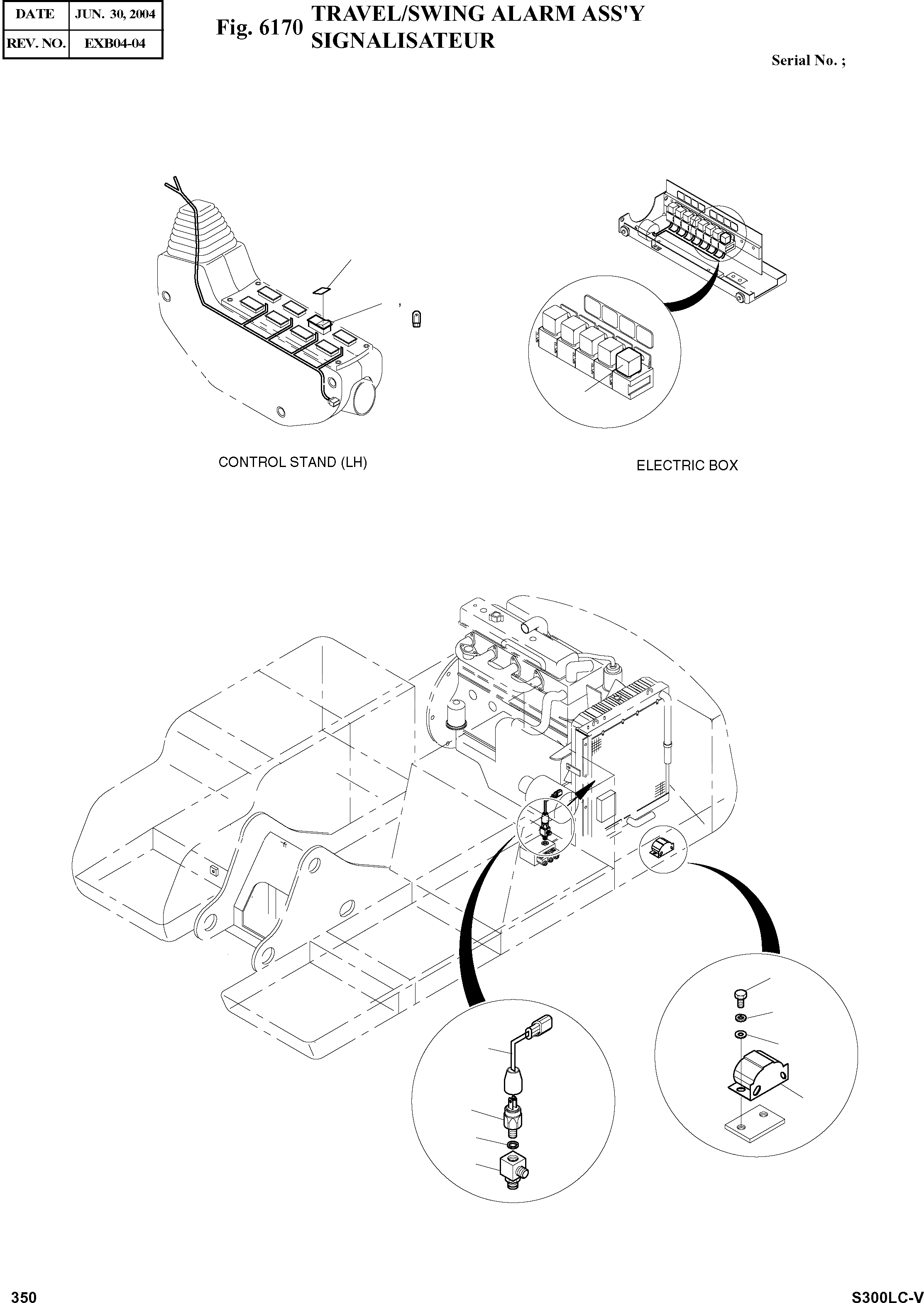 | DATE | JUN. 30, 2004 |
|---|---|
| REV. NO. | EXB04-04 |

Fig. 6170 TRAVEL/SWING ALARM ASS'Y
SIGNALISATEUR

Serial No. ;

CONTROL STAND (LH)

ELECTRIC BOX

350

S300LC-V