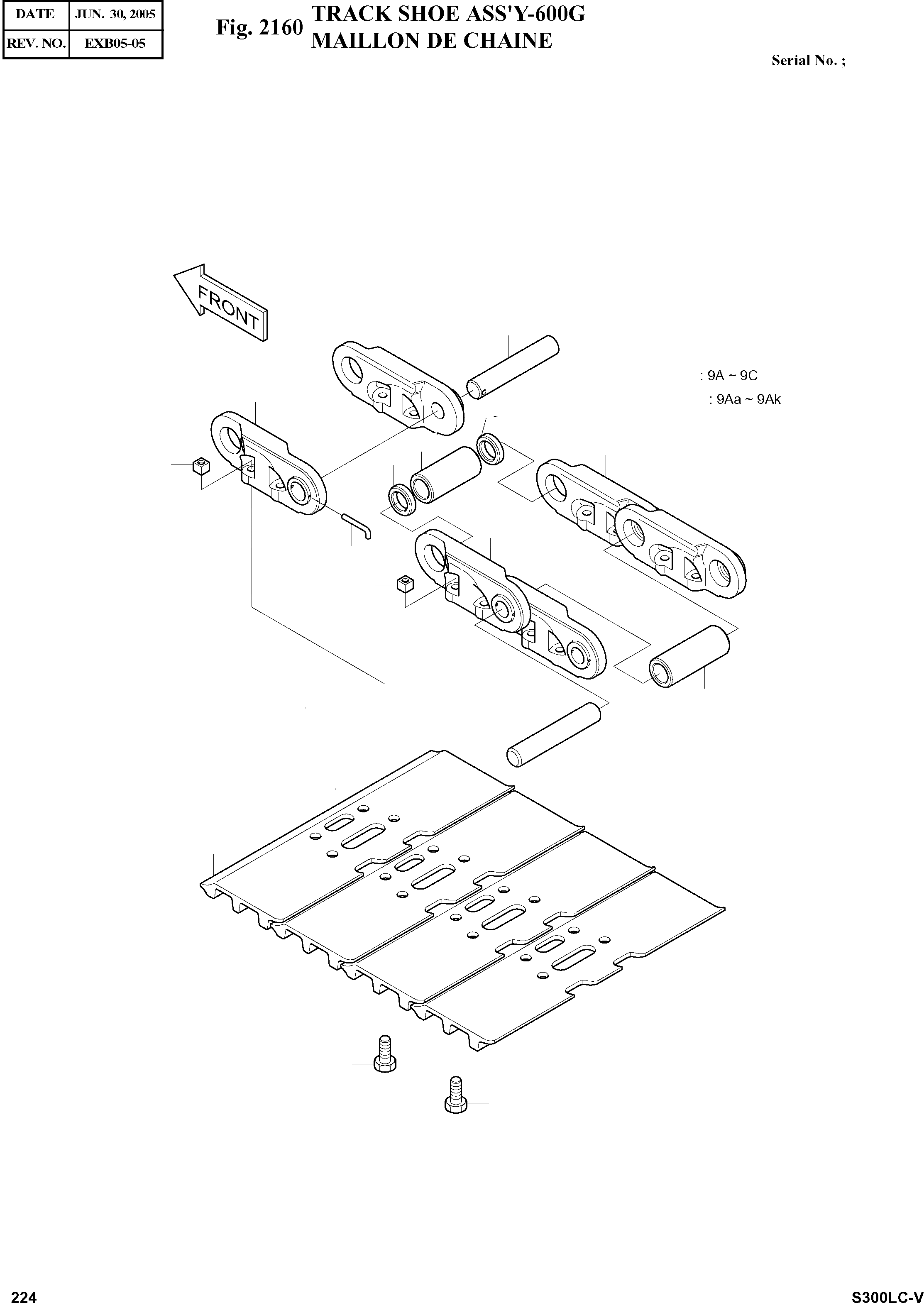 | DATE | JUN. 30, 2005 |
|---|---|
| REV. NO. | EXB05-05 |

Fig. 2160 TRACK SHOE ASS'Y-600G
MAILLON DE CHAINE

Serial No. ;

FRONT

: 9A ~ 9C
: 9Aa ~ 9Ak

224

S300LC-V