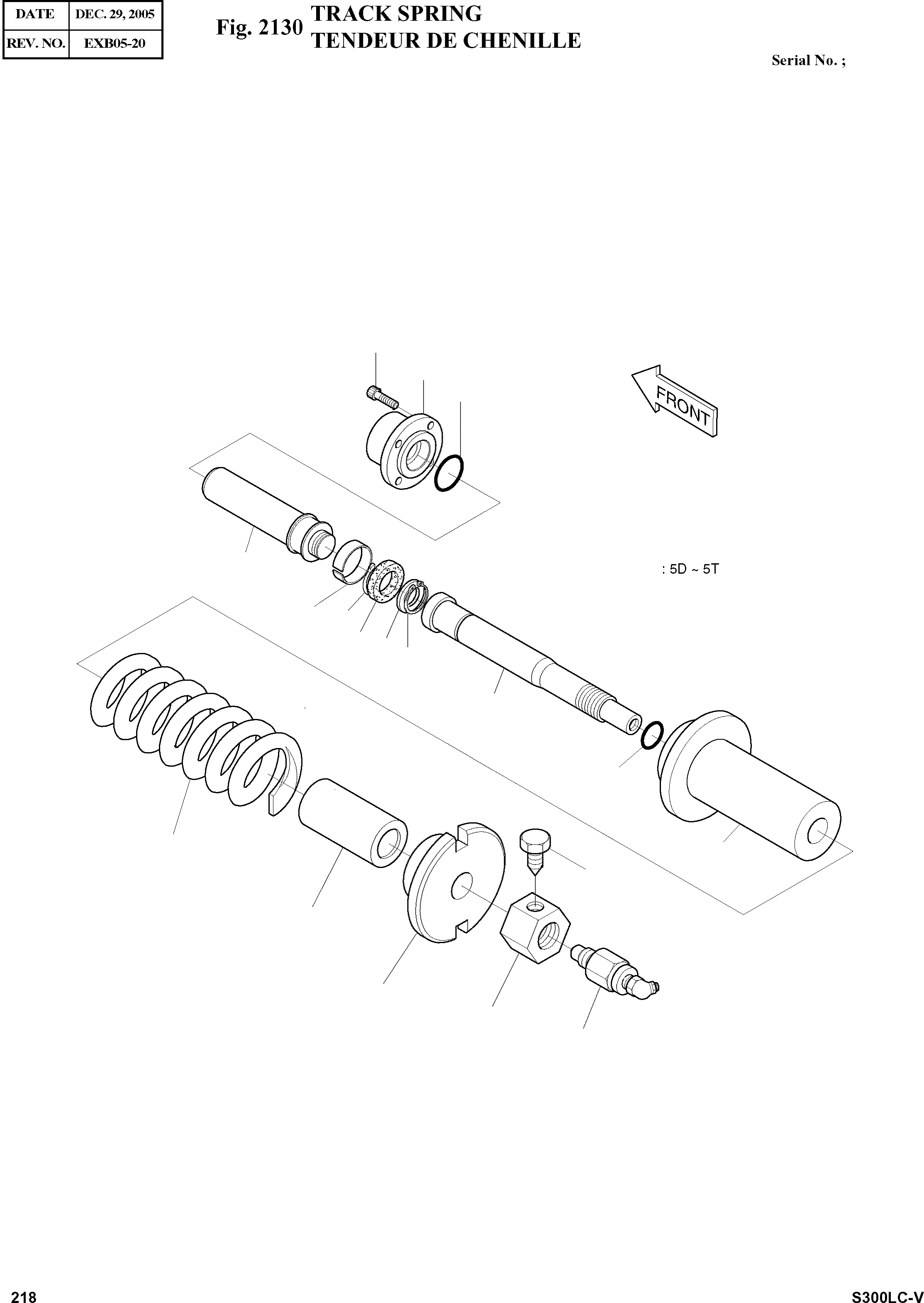 | DATE | DEC. 29, 2005 |
|---|---|
| REV. NO. | EXB05-20 |

Fig. 2130 TRACK SPRING
TENDEUR DE CHENILLE

Serial No. ;

FRONT

: 5D ~ 5T

218

S300LC-V