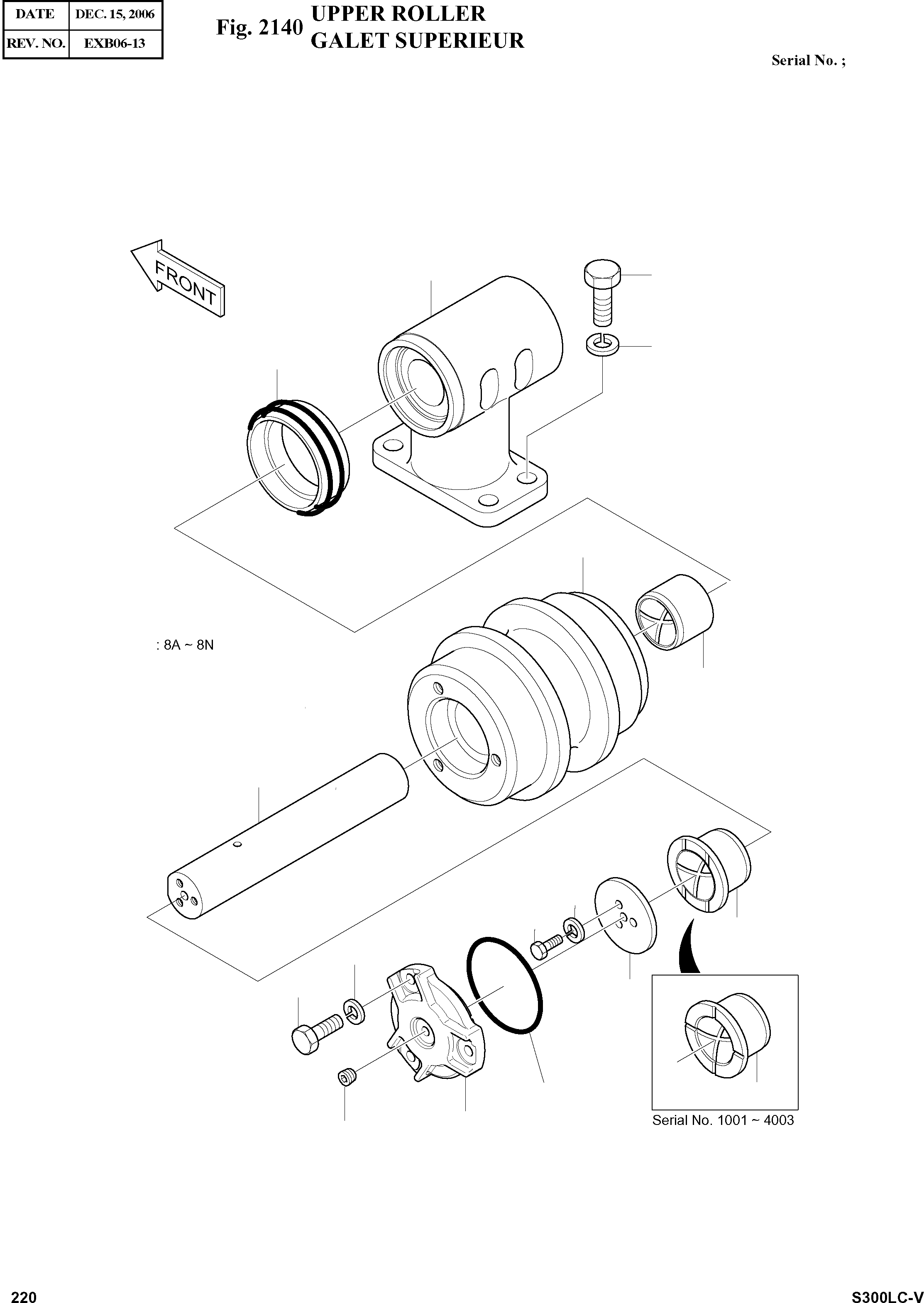 | DATE | DEC. 15, 2006 |
|---|---|
| REV. NO. | EXB06-13 |

Fig. 2140 UPPER ROLLER
GALET SUPERIEUR

Serial No. ;

FRONT

: 8A ~ 8N

Serial No. 1001 ~ 4003

220

S300LC-V