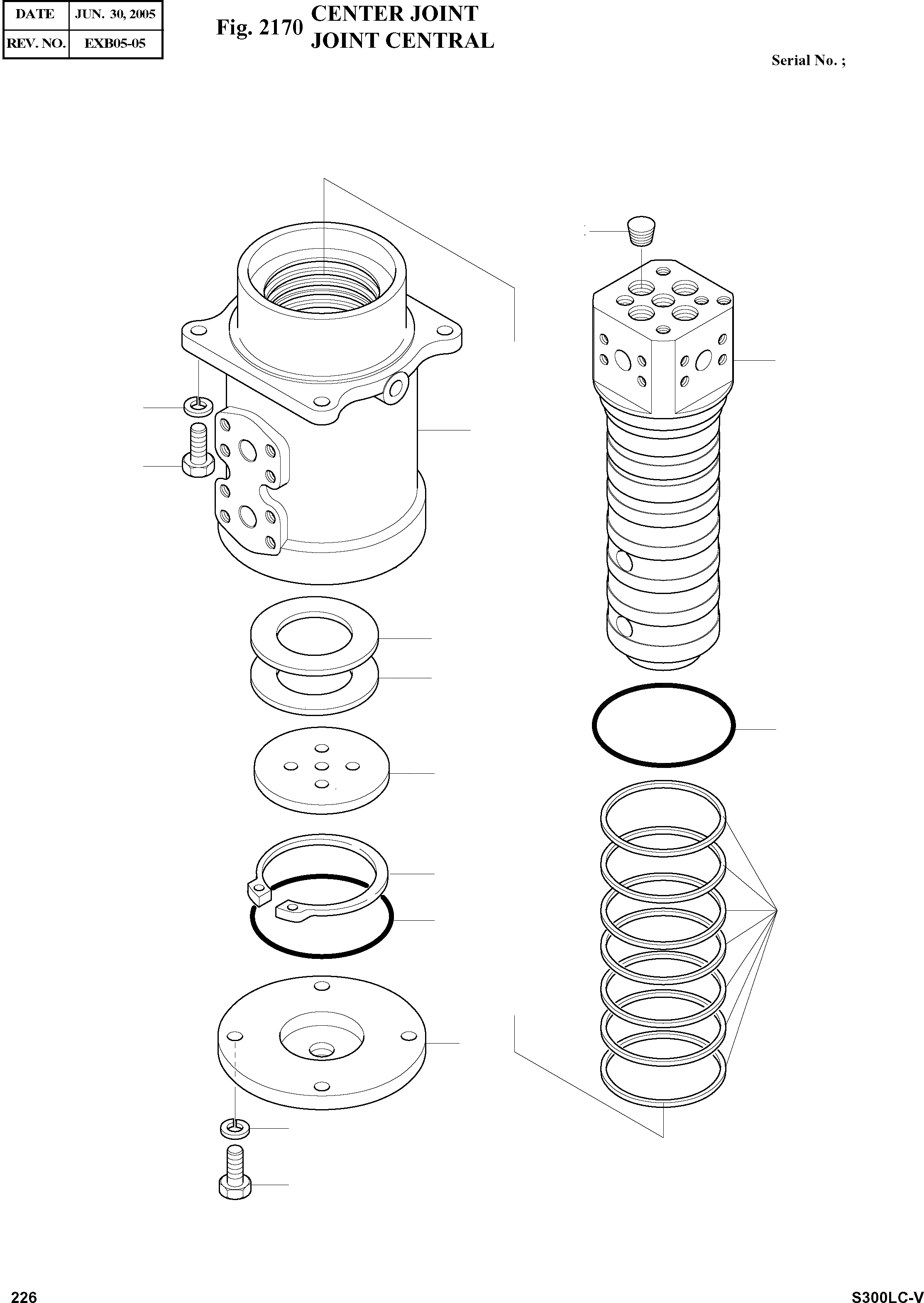 | DATE | JUN. 30, 2005 |
|---|---|
| REV. NO. | EXB05-05 |

Fig. 2170 CENTER JOINT
JOINT CENTRAL

Serial No. ;

226

S300LC-V