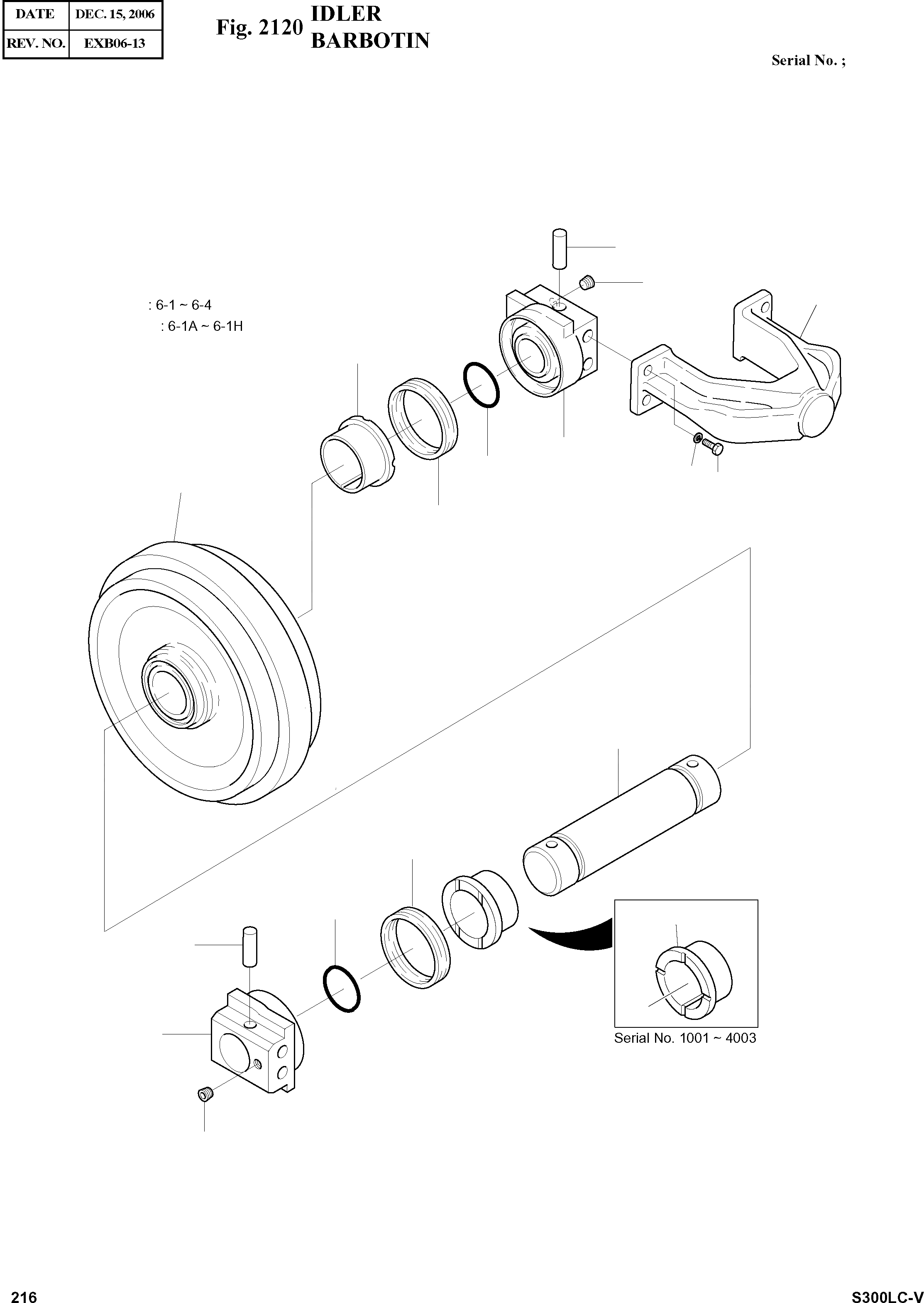 | DATE | DEC. 15, 2006 |
|---|---|
| REV. NO. | EXB06-13 |

Fig. 2120 IDLER
BARBOTIN

Serial No. ;

: 6-1 ~ 6-4
: 6-1A ~ 6-1H

Serial No. 1001 ~ 4003

216

S300LC-V