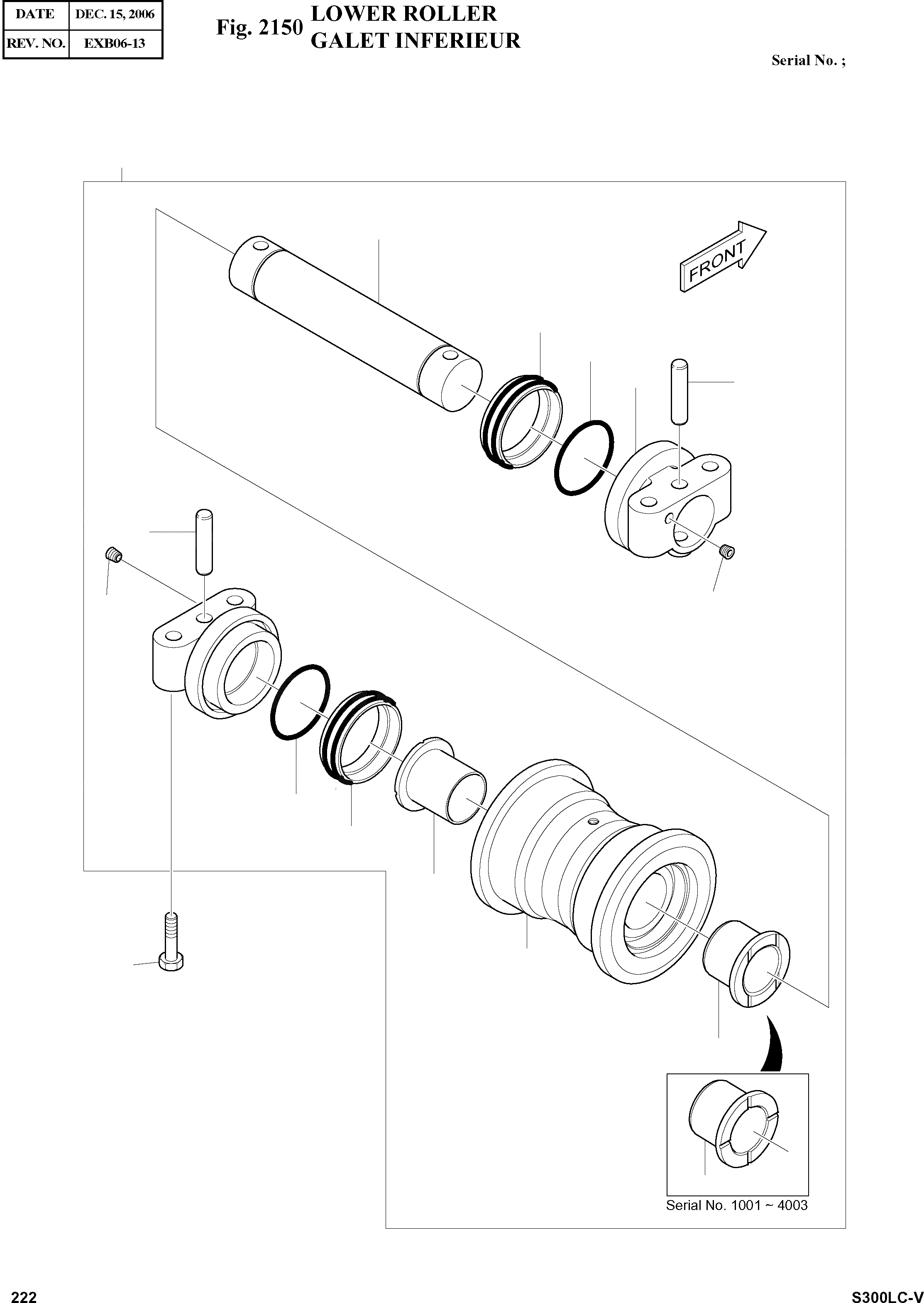 | DATE | DEC. 15, 2006 |
|---|---|
| REV. NO. | EXB06-13 |

Fig. 2150 LOWER ROLLER
GALET INFERIEUR

Serial No. ;

FRONT

Serial No. 1001 ~ 4003

222

S300LC-V