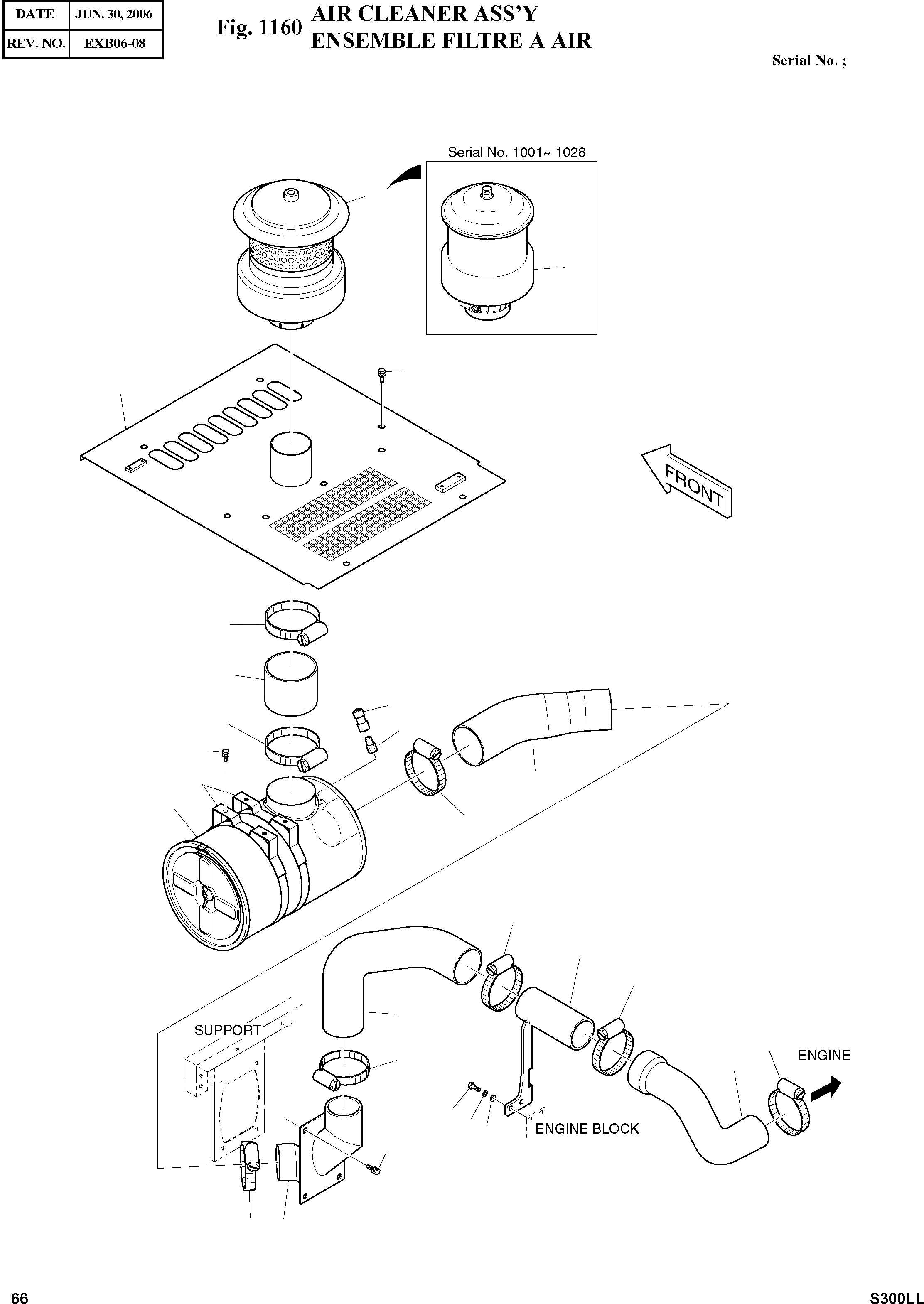 | DATE | JUN. 30, 2006 |
|---|---|
| REV. NO. | EXB06-08 |

Fig. 1160 AIR CLEANER ASS'Y
ENSEMBLE FILTRE A AIR

Serial No. ;

Serial No. 1001~ 1028

FRONT

SUPPORT

ENGINE

ENGINE BLOCK

66

S300LL