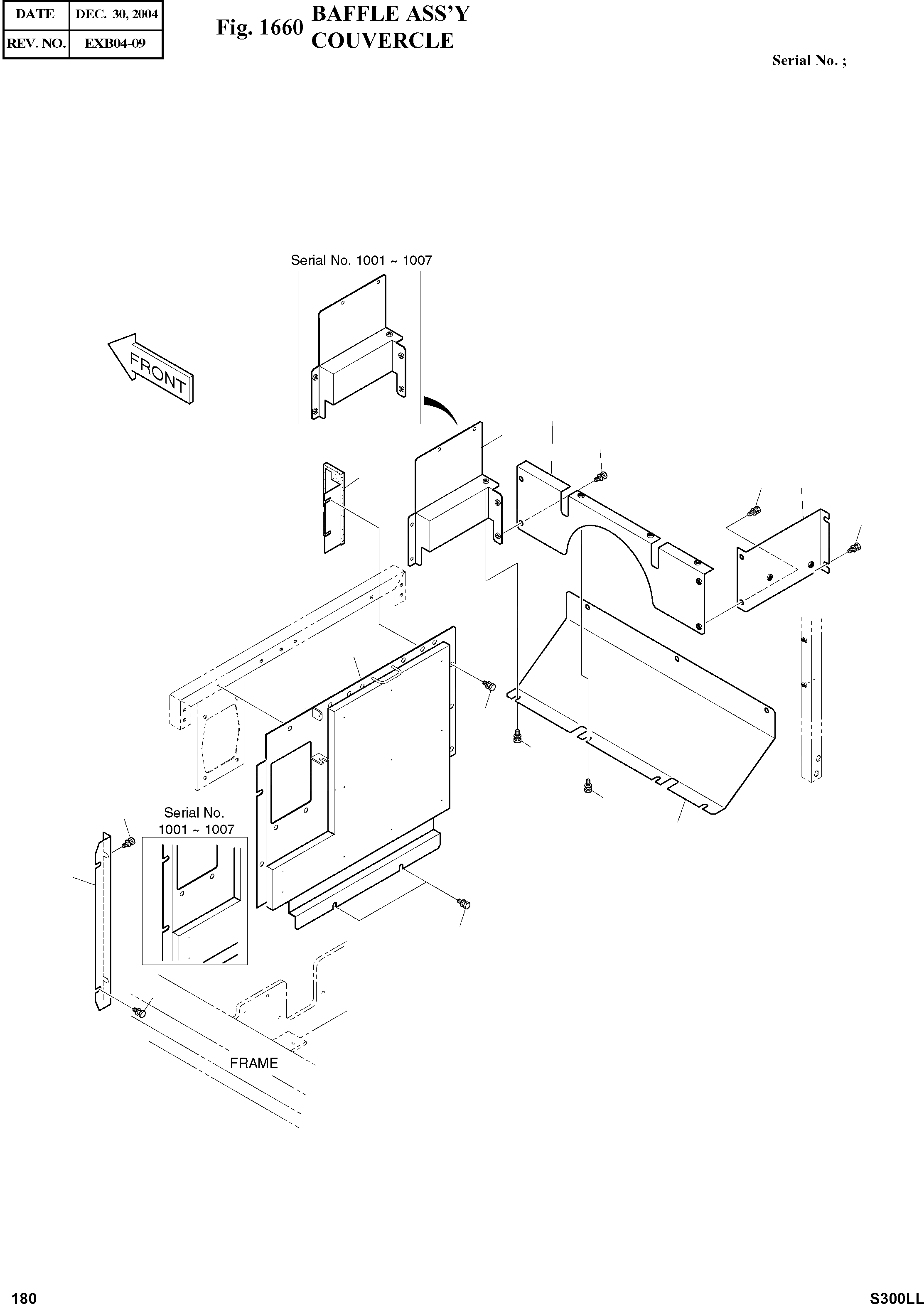 | DATE | DEC. 30, 2004 |
|---|---|
| REV. NO. | EXB04-09 |

Fig. 1660 BAFFLE ASS'Y
COUVERCLE

Serial No. ;

Serial No. 1001 ~ 1007

FRONT

Serial No.
1001 ~ 1007

FRAME

180

S300LL