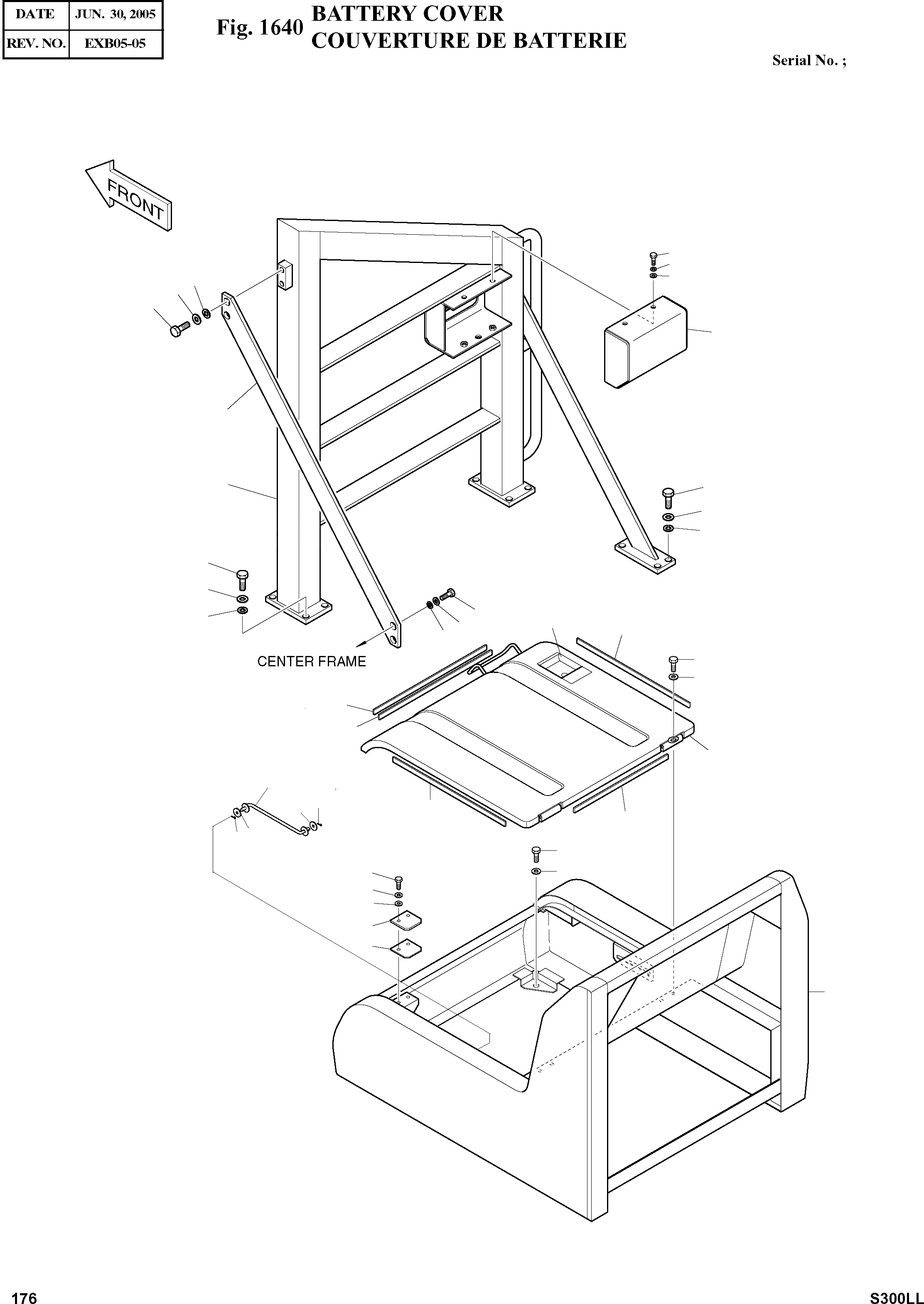 | DATE | JUN. 30, 2005 |
|---|---|
| REV. NO. | EXB05-05 |

Fig. 1640 BATTERY COVER
COUVERTURE DE BATTERIE

Serial No. ;

FRONT

CENTER FRAME

176

S300LL