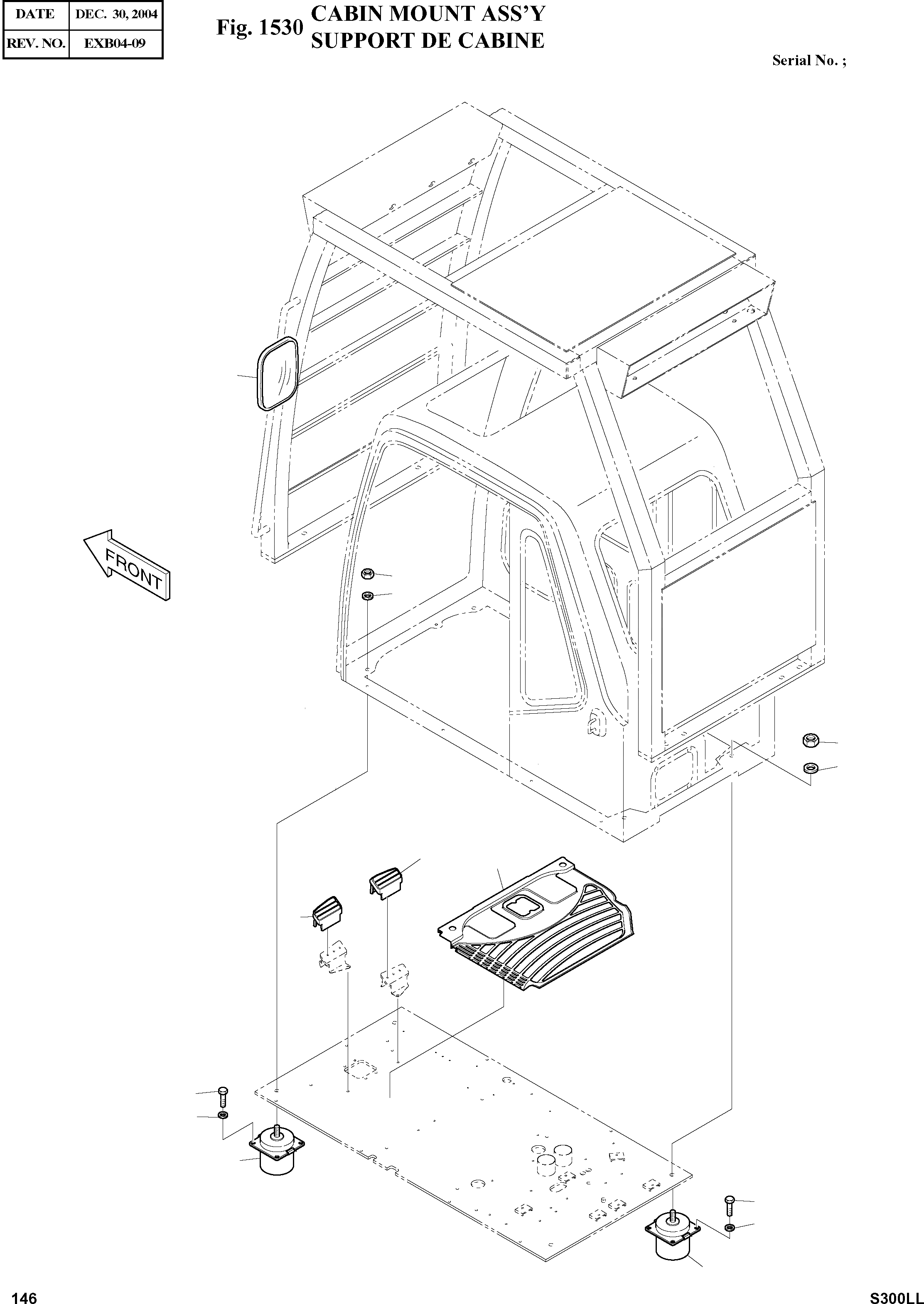 | DATE | DEC. 30, 2004 |
|---|---|
| REV. NO. | EXB04-09 |

Fig. 1530 CABIN MOUNT ASS'Y
SUPPORT DE CABINE

Serial No. ;

FRONT

146

S300LL