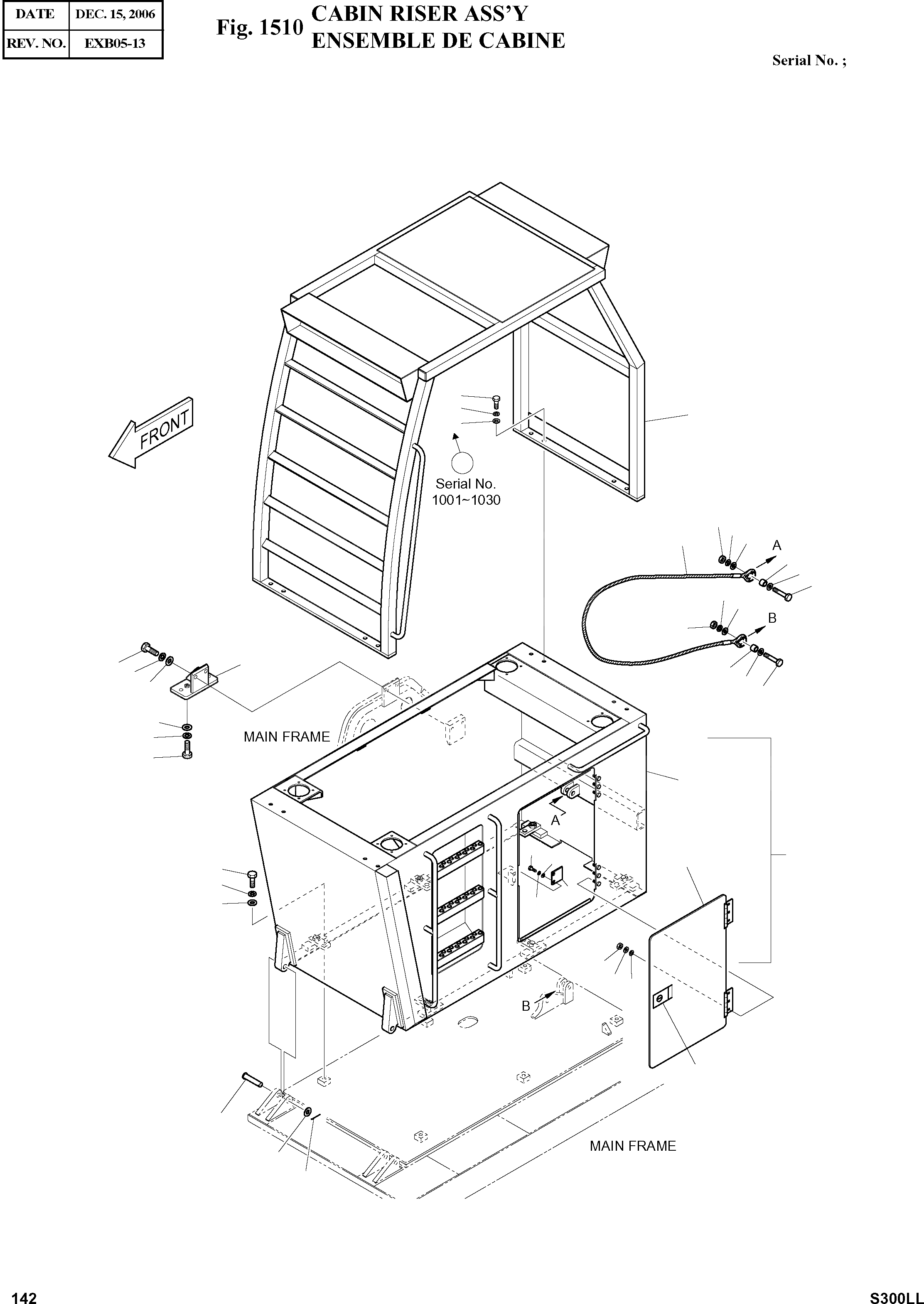 | DATE | DEC. 15, 2006 |
|---|---|
| REV. NO. | EXB05-13 |

Fig. 1510 CABIN RISER ASS'Y
ENSEMBLE DE CABINE

Serial No. ;

FRONT

Serial No.
1001~1030

A

B

MAIN FRAME

A

B

MAIN FRAME

142

S300LL