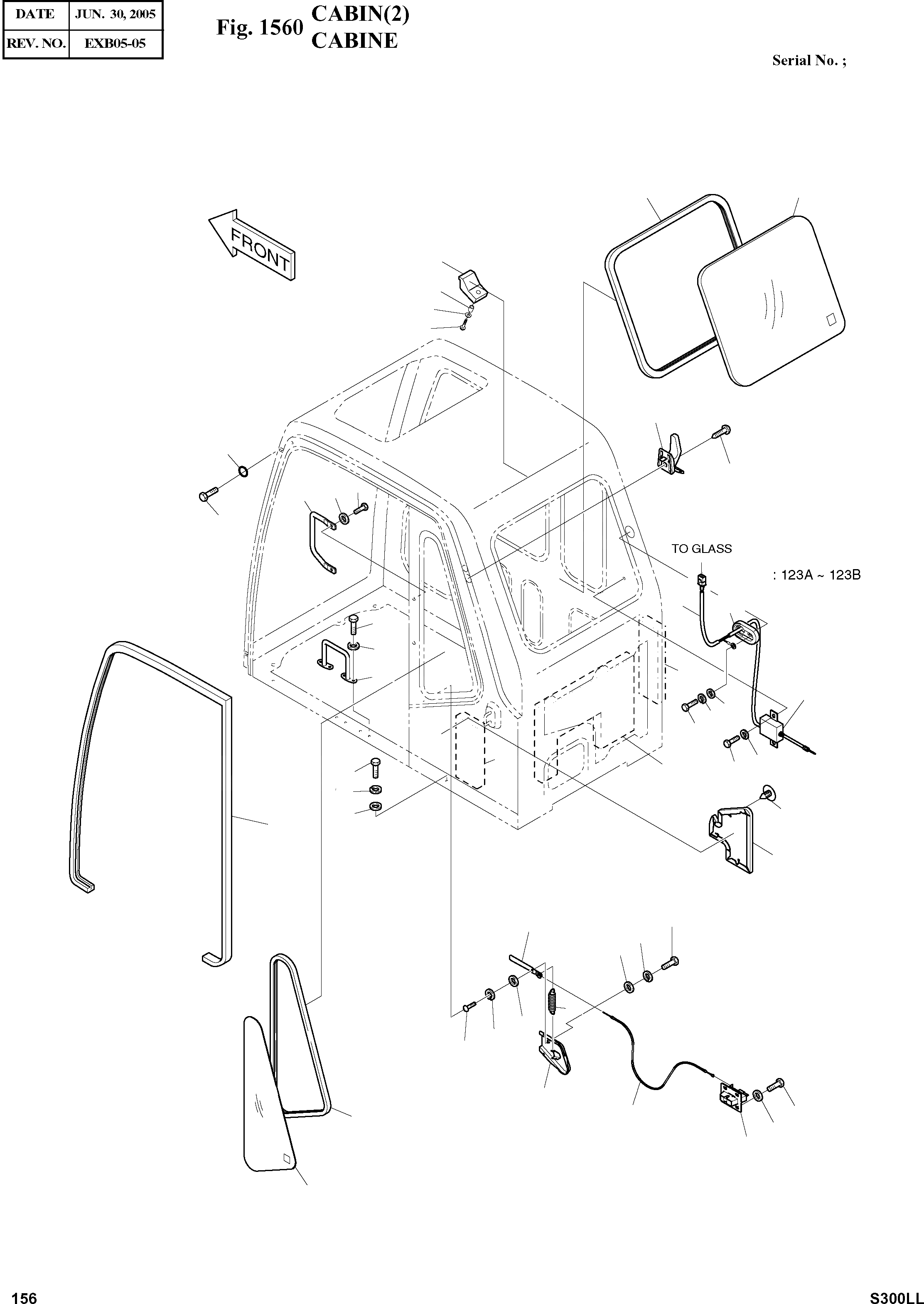 | DATE | JUN. 30, 2005 |
|---|---|
| REV. NO. | EXB05-05 |

Fig. 1560 CABIN(2)
CABINE

Serial No. ;

FRONT

TO GLASS

: 123A ~ 123B

156

S300LL