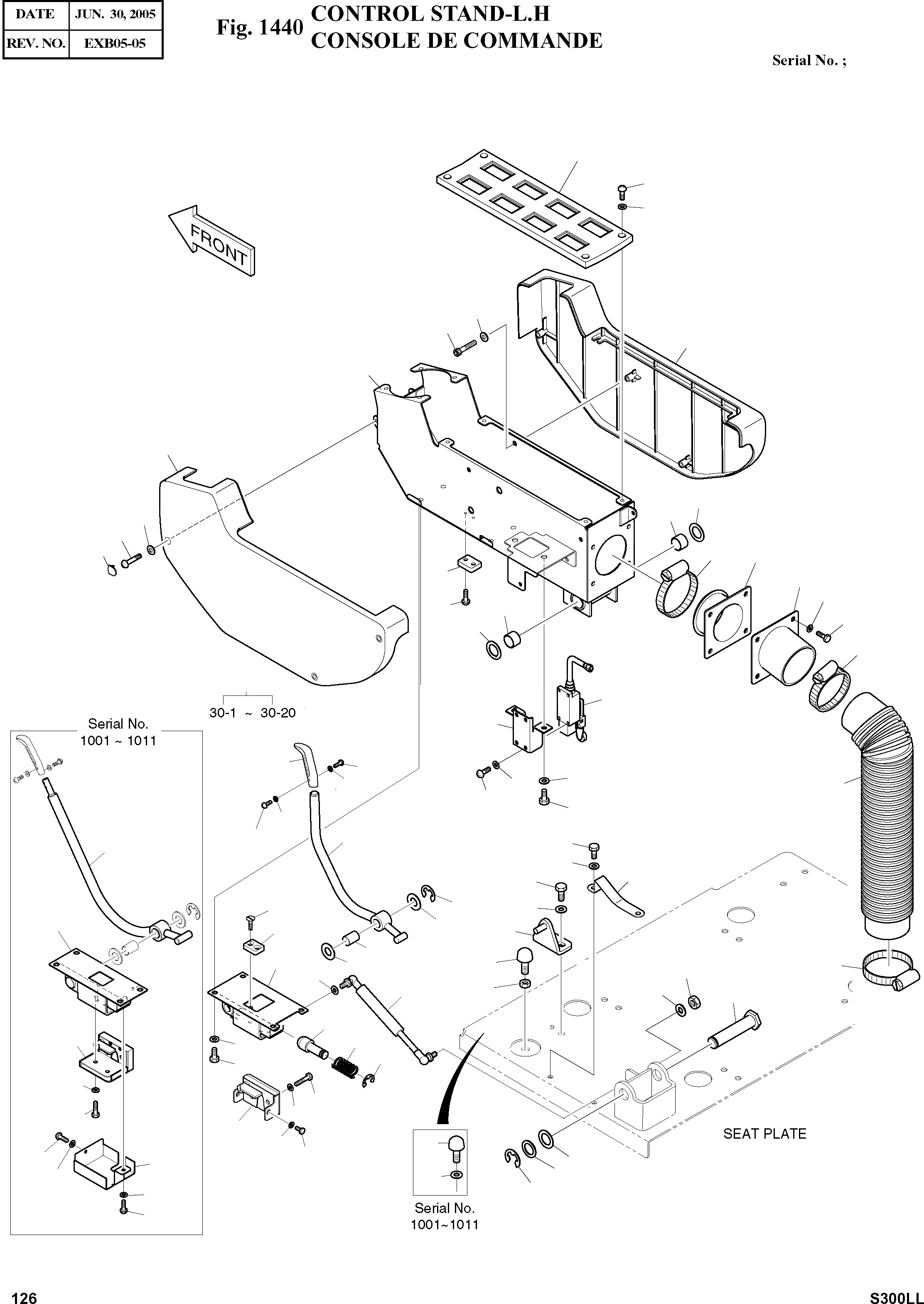 | DATE | JUN. 30, 2005 |
|---|---|
| REV. NO. | EXB05-05 |

Fig. 1440 CONTROL STAND-L.H
CONSOLE DE COMMANDE

Serial No. ;

FRONT

30-1 ~ 30-20

Serial No.
1001 ~ 1011

SEAT PLATE

Serial No.
1001~1011

126

S300LL