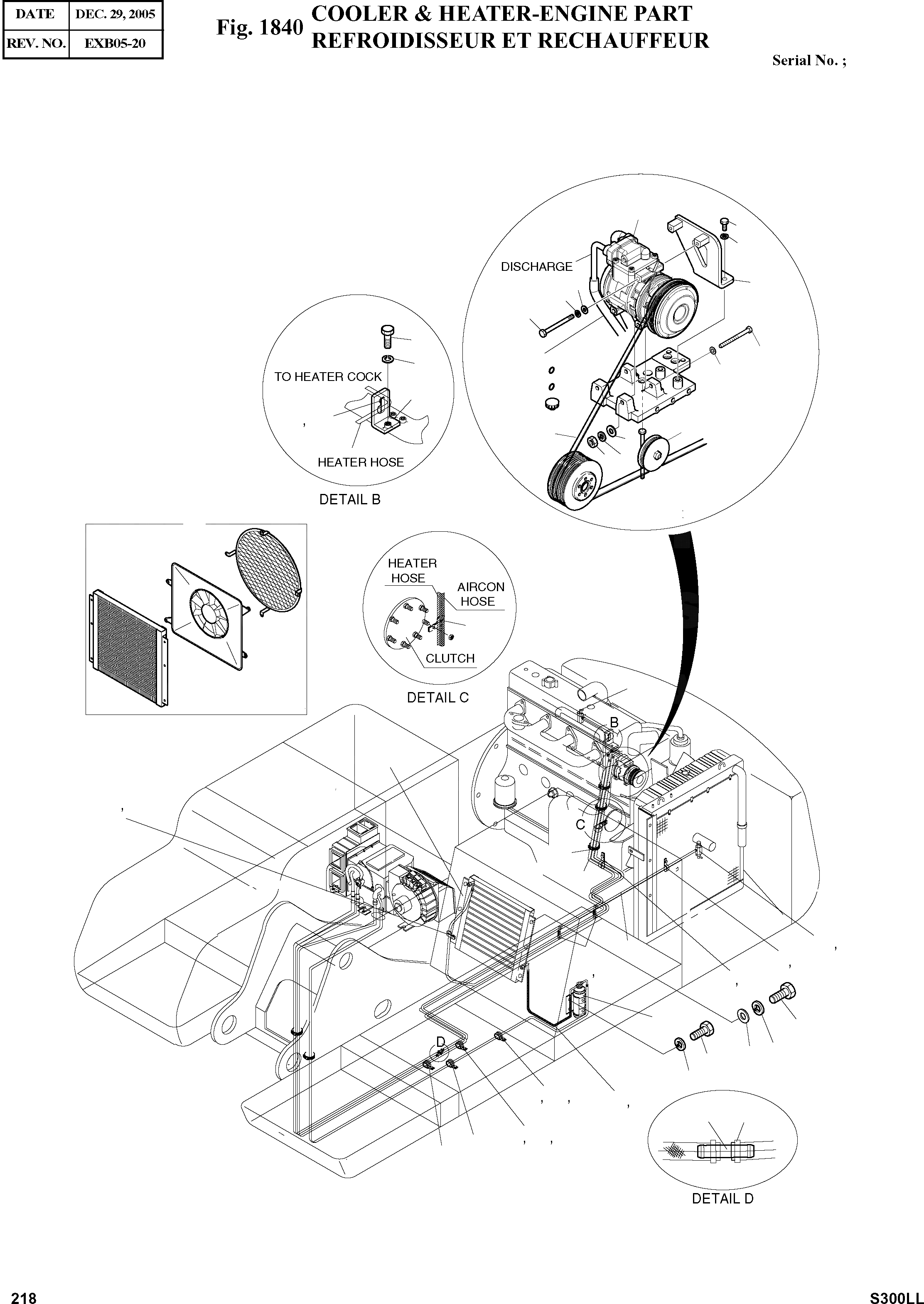 | DATE | DEC. 29, 2005 |
|---|---|
| REV. NO. | EXB05-20 |

Fig. 1840 COOLER & HEATER-ENGINE PART
REFROIDISSEUR ET RECHAUFFEUR

Serial No. ;

DISCHARGE

TO HEATER COCK

HEATER HOSE

DETAIL B

HEATER HOSE

AIRCON HOSE

CLUTCH

DETAIL C

B

C

D

DETAIL D

218

S300LL