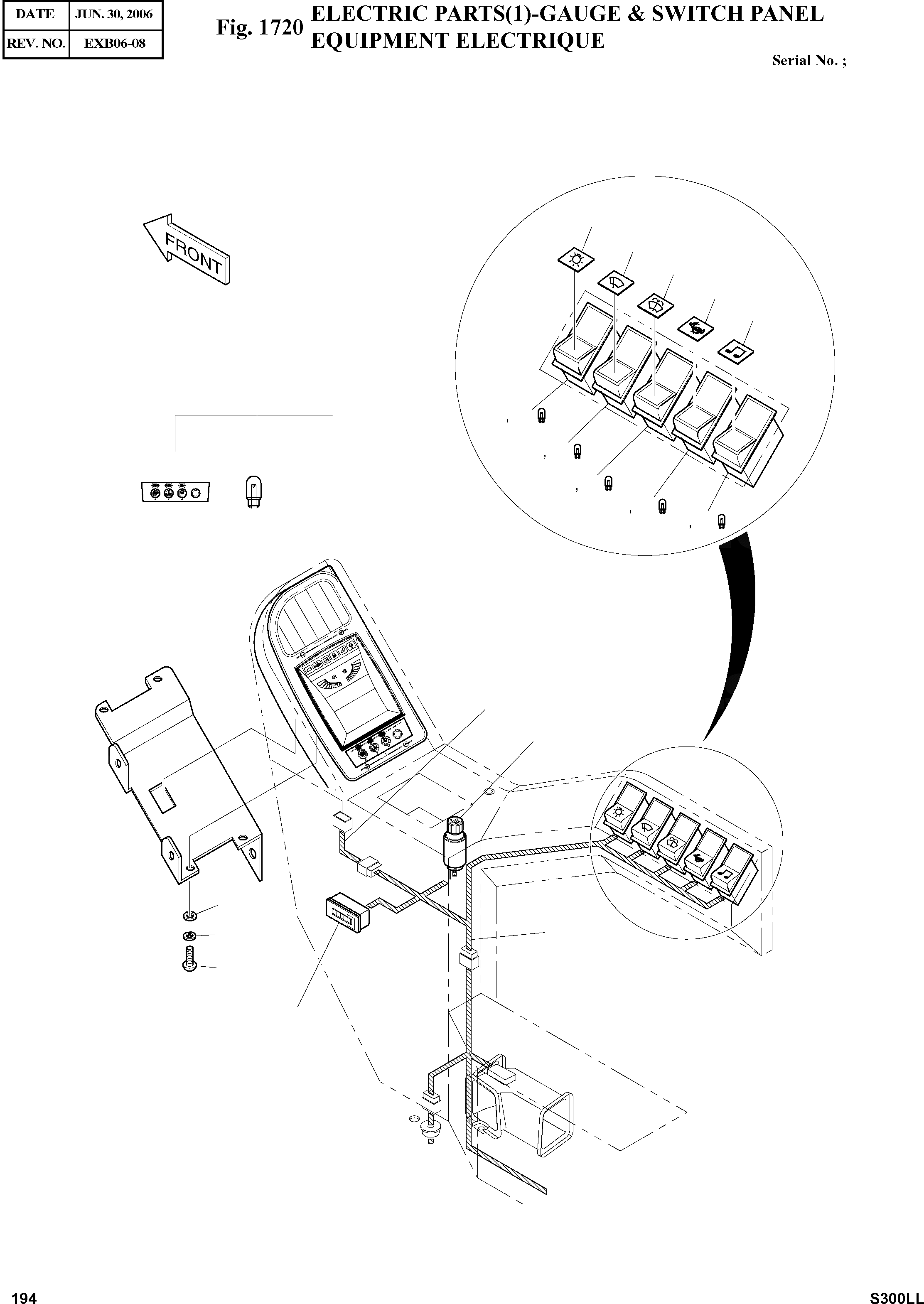 | DATE | JUN. 30, 2006 |
|---|---|
| REV. NO. | EXB06-08 |

Fig. 1720 ELECTRIC PARTS(1)-GAUGE & SWITCH PANEL
EQUIPMENT ELECTRIQUE

Serial No. ;

FRONT

,
,
,
,
,

194

S300LL