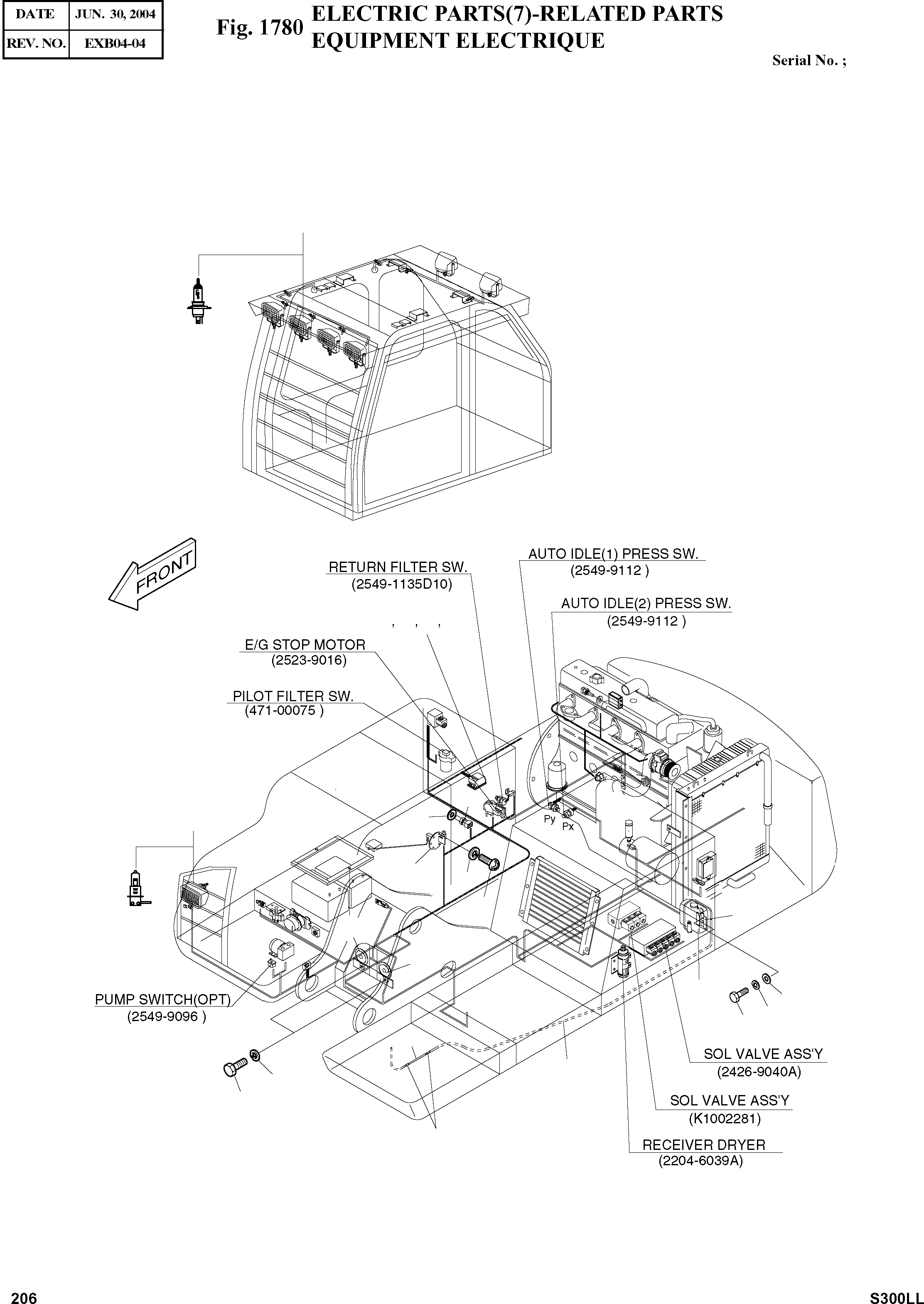 | DATE | JUN. 30, 2004 |
|---|---|
| REV. NO. | EXB04-04 |

Fig. 1780 ELECTRIC PARTS(7)-RELATED PARTS
EQUIPMENT ELECTRIQUE

Serial No. ;

FRONT

RETURN FILTER SW.
(2549-1135D10)

AUTO IDLE(1) PRESS SW.
(2549-9112 )

AUTO IDLE(2) PRESS SW.
(2549-9112 )

, , ,

E/G STOP MOTOR
(2523-9016)

PILOT FILTER SW.
(471-00075 )

Py
Px

PUMP SWITCH(OPT)
(2549-9096 )

SOL VALVE ASS'Y
(2426-9040A)

SOL VALVE ASS'Y
(K1002281)

RECEIVER DRYER
(2204-6039A)

206

S300LL