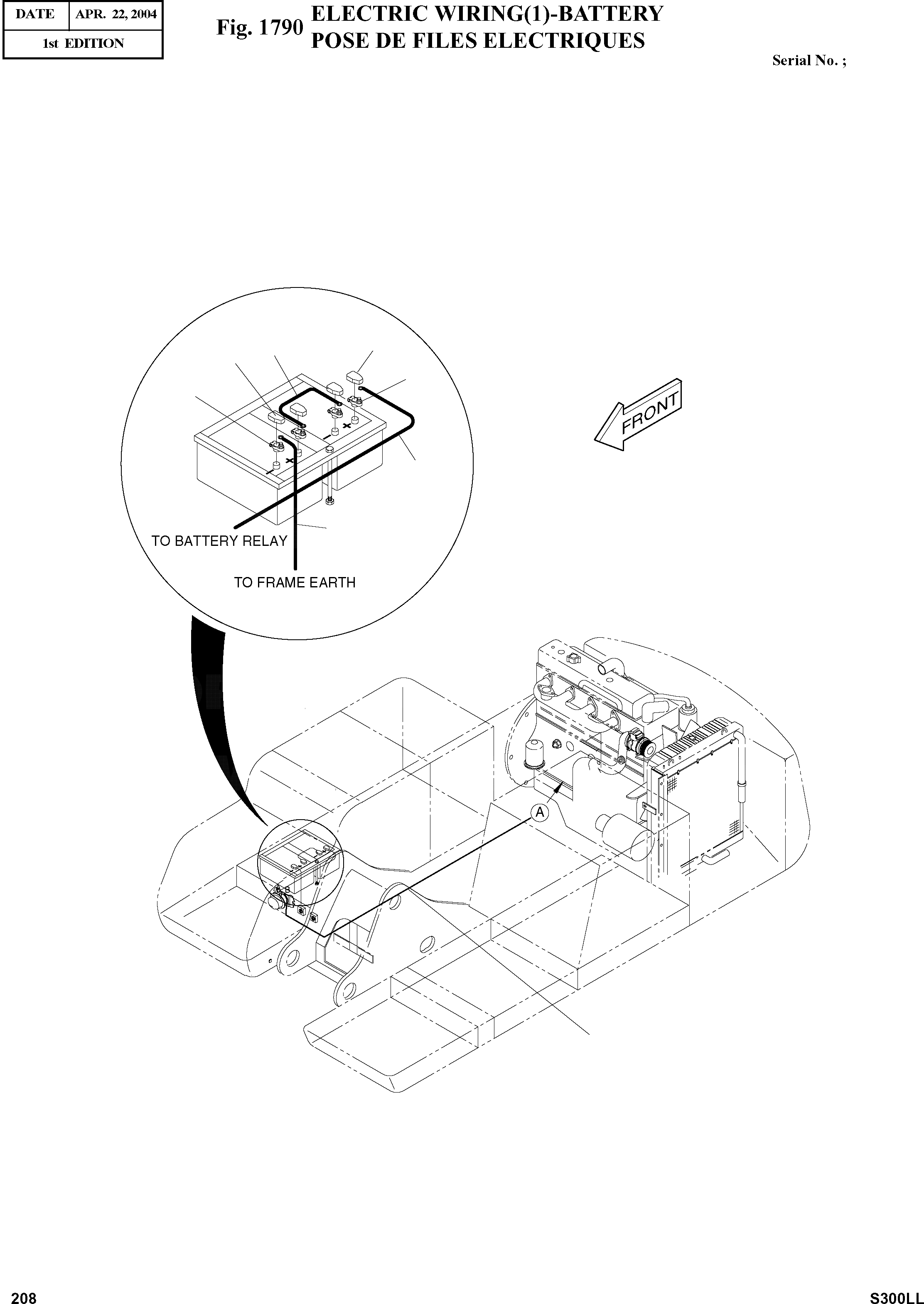 | DATE | APR. 22, 2004 |
|---|---|
| 1st EDITION | |

Fig. 1790 ELECTRIC WIRING(1)-BATTERY
POSE DE FILES ELECTRIQUES

Serial No. ;

FRONT

TO BATTERY RELAY

TO FRAME EARTH

A

B

208

S300LL