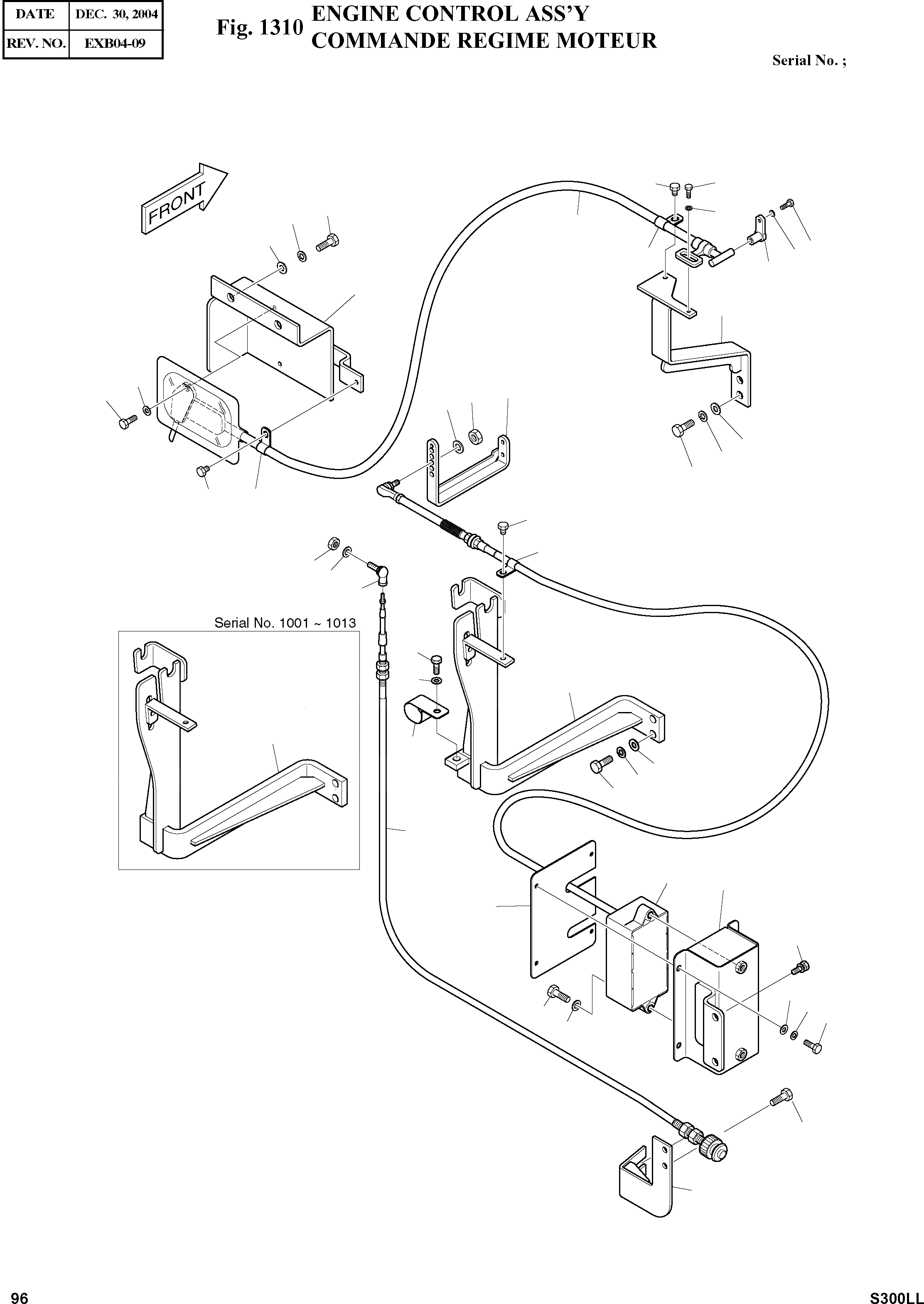 | DATE | DEC. 30, 2004 |
|---|---|
| REV. NO. | EXB04-09 |

Fig. 1310 ENGINE CONTROL ASS'Y
COMMANDE REGIME MOTEUR

Serial No. ;

FRONT

Serial No. 1001 ~ 1013

96

S300LL