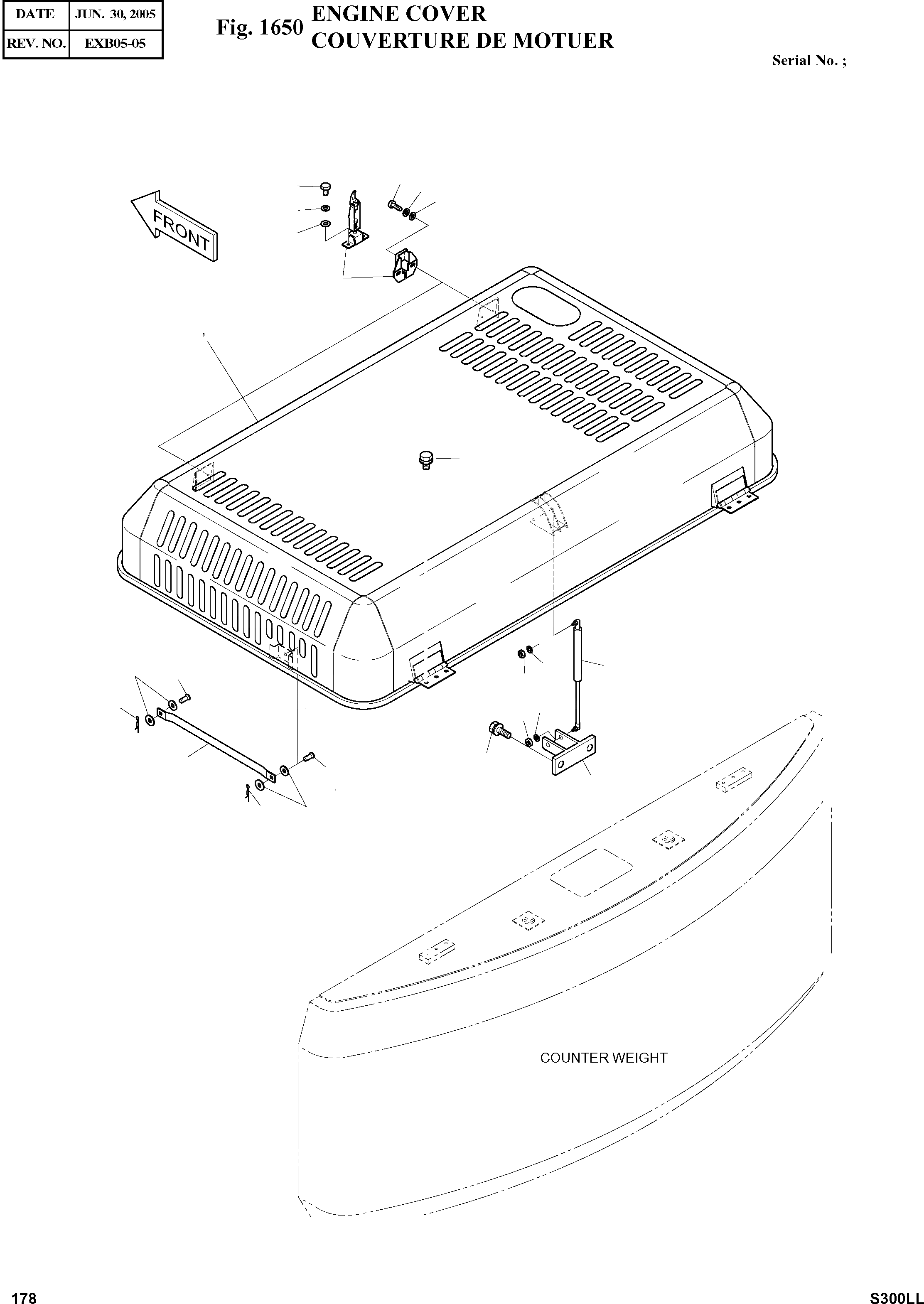 | DATE | JUN. 30, 2005 |
|---|---|
| REV. NO. | EXB05-05 |

Fig. 1650 ENGINE COVER
COUVERTURE DE MOTUER

Serial No. ;

FRONT

COUNTER WEIGHT

178

S300LL