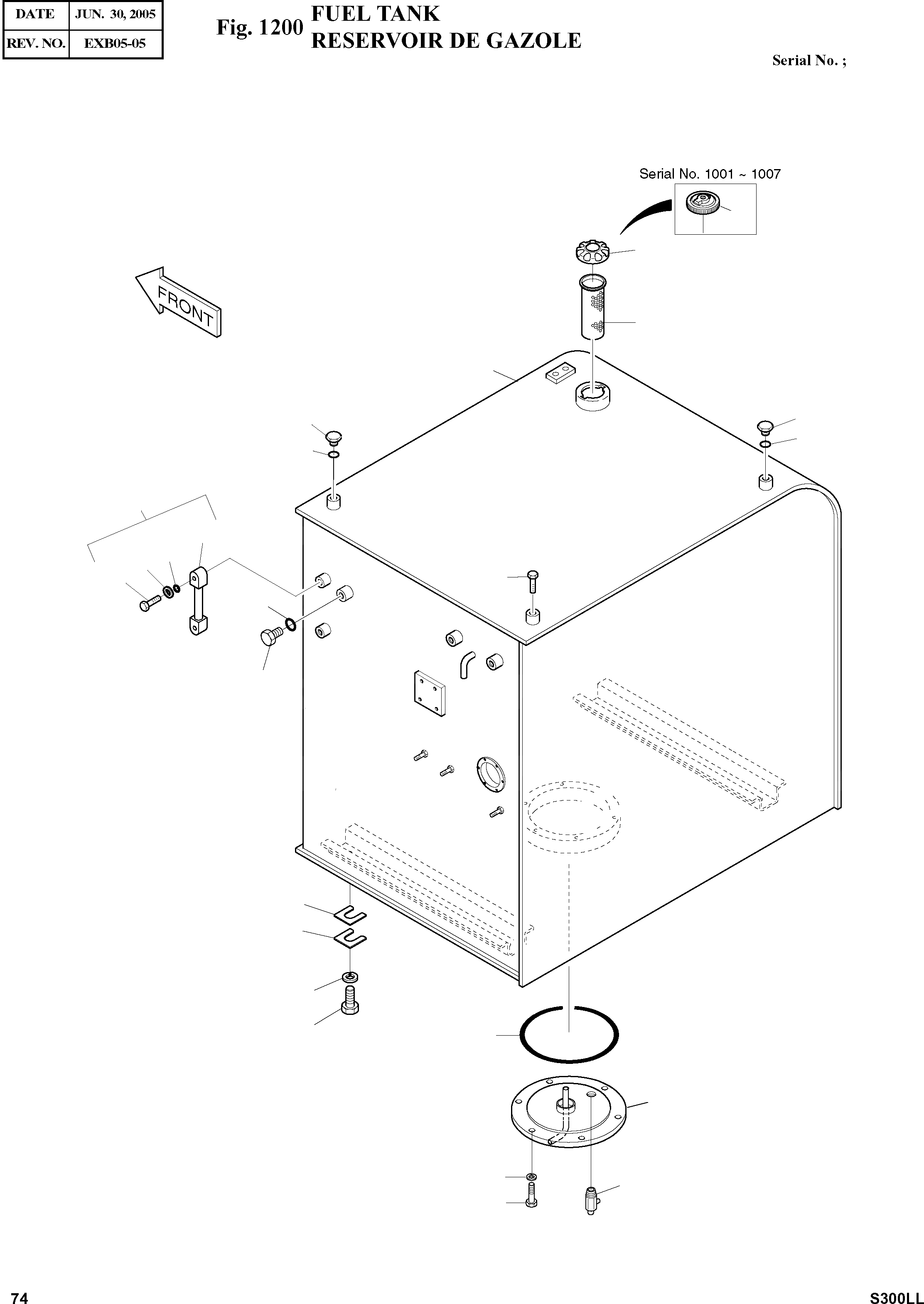 | DATE | JUN. 30, 2005 |
|---|---|
| REV. NO. | EXB05-05 |

Fig. 1200 FUEL TANK
RESERVOIR DE GAZOLE

Serial No. ;

Serial No. 1001 ~ 1007

FRONT

74

S300LL