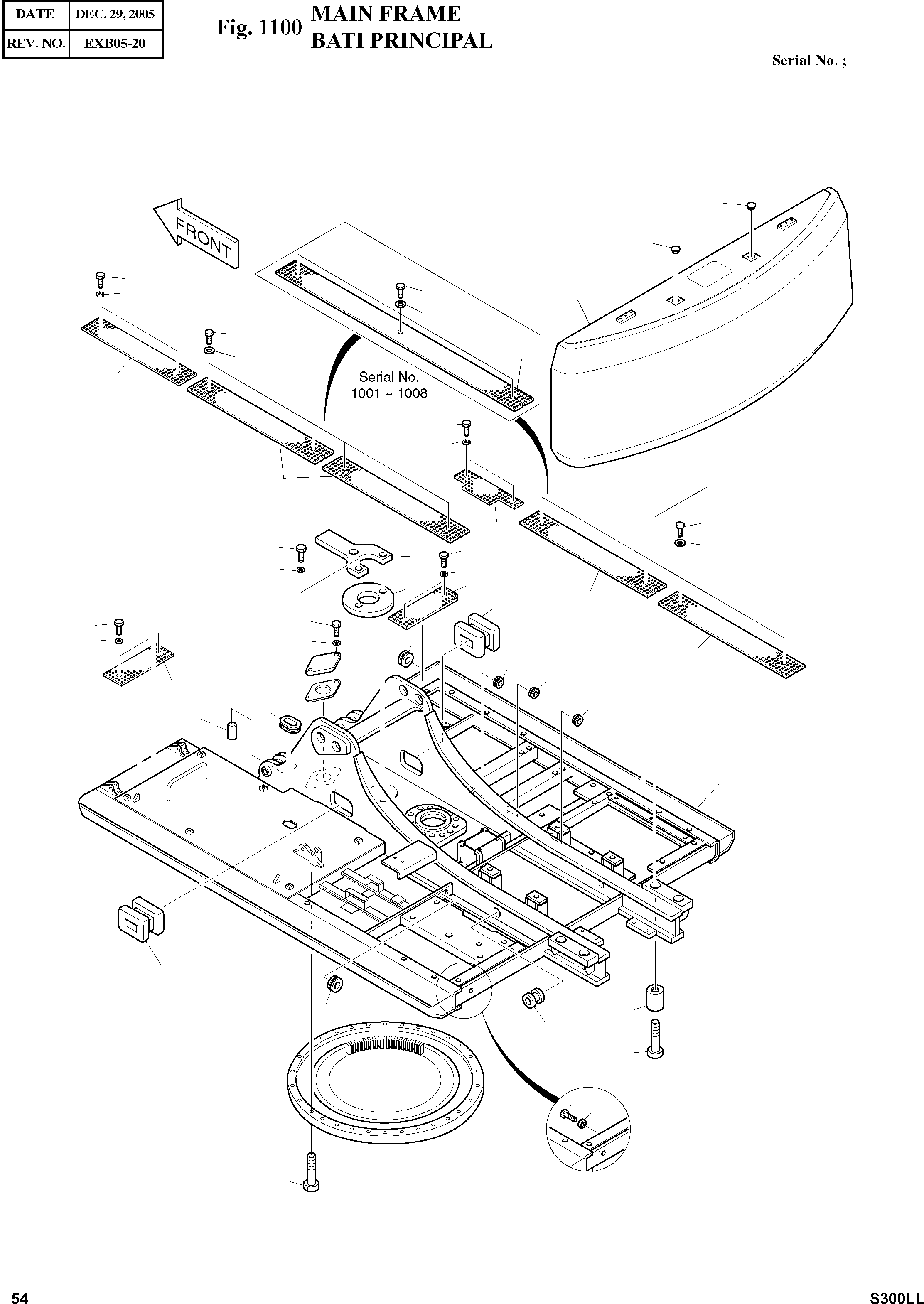 | DATE | DEC. 29, 2005 |
|---|---|
| REV. NO. | EXB05-20 |

Fig. 1100 MAIN FRAME
BATI PRINCIPAL

Serial No. ;

FRONT

Serial No.
1001 ~ 1008

54

S300LL