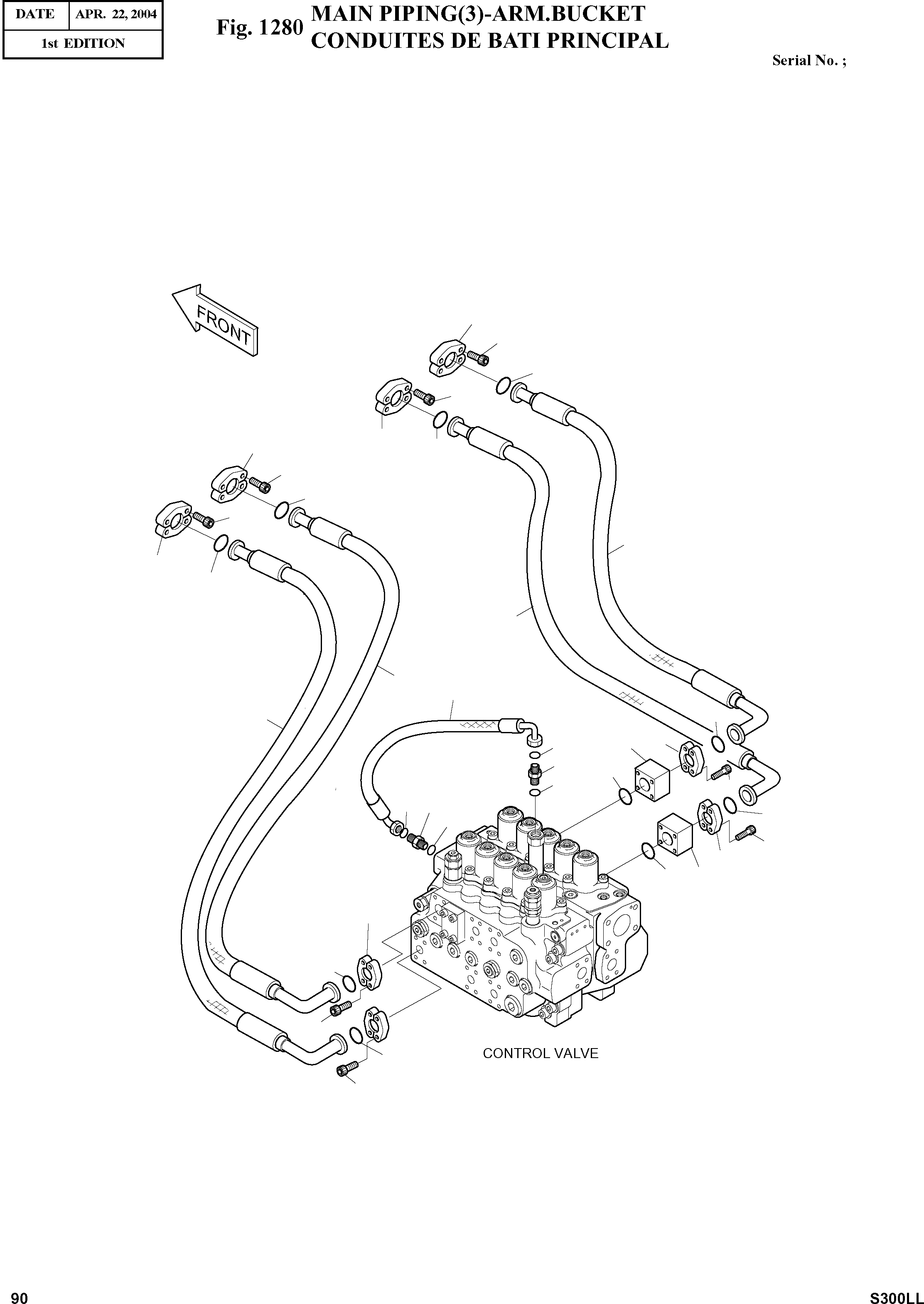 | DATE | APR. 22, 2004 |
|---|---|
| 1st EDITION | |

Fig. 1280 MAIN PIPING(3)-ARM.BUCKET
CONDUITES DE BATI PRINCIPAL

Serial No. ;

FRONT

CONTROL VALVE

90

S300LL