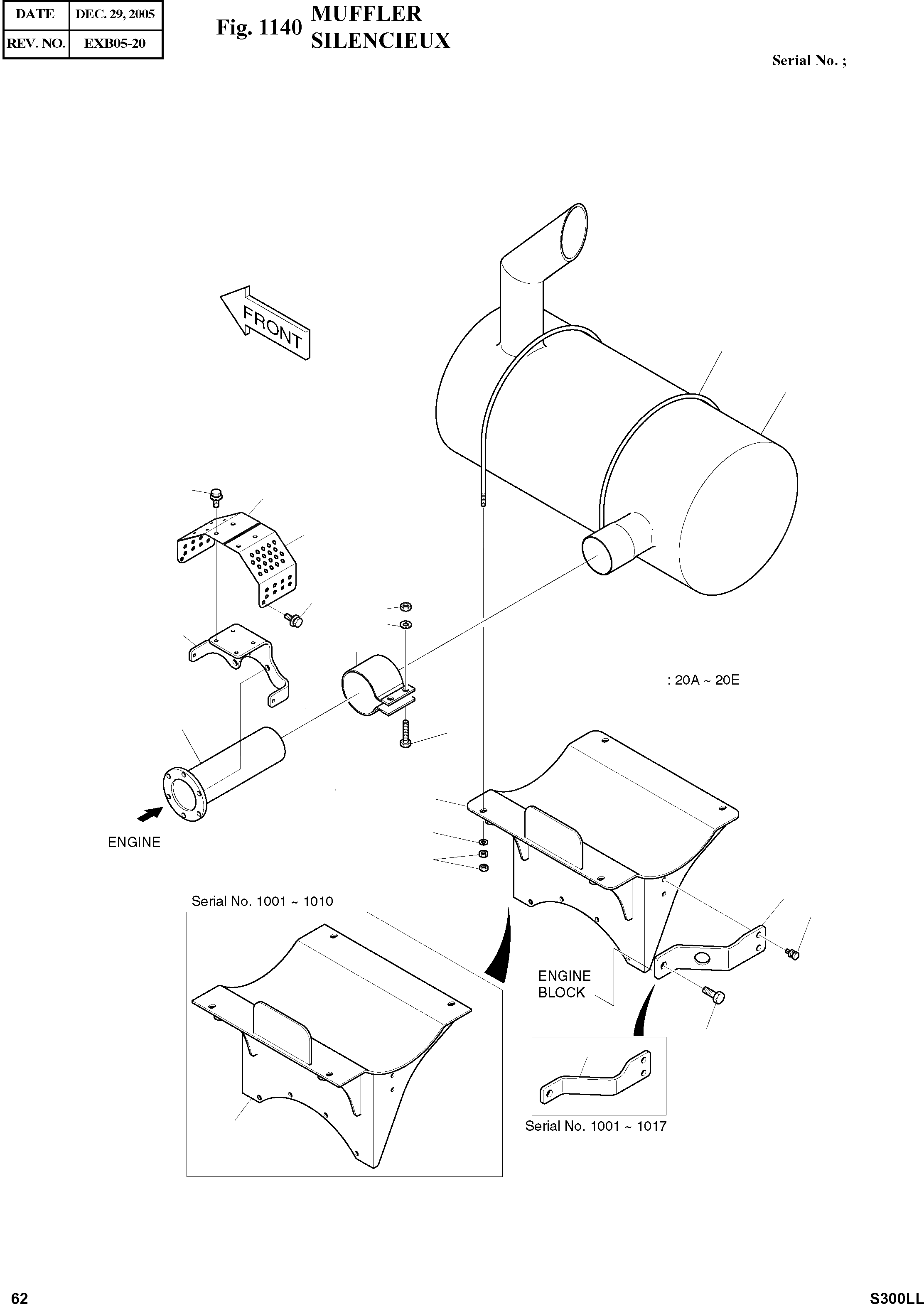 | DATE | DEC. 29, 2005 |
|---|---|
| REV. NO. | EXB05-20 |

Fig. 1140 MUFFLER SILENCIEUX

Serial No. ;

FRONT

: 20A ~ 20E

ENGINE

Serial No. 1001 ~ 1010

ENGINE BLOCK

Serial No. 1001 ~ 1017

62

S300LL