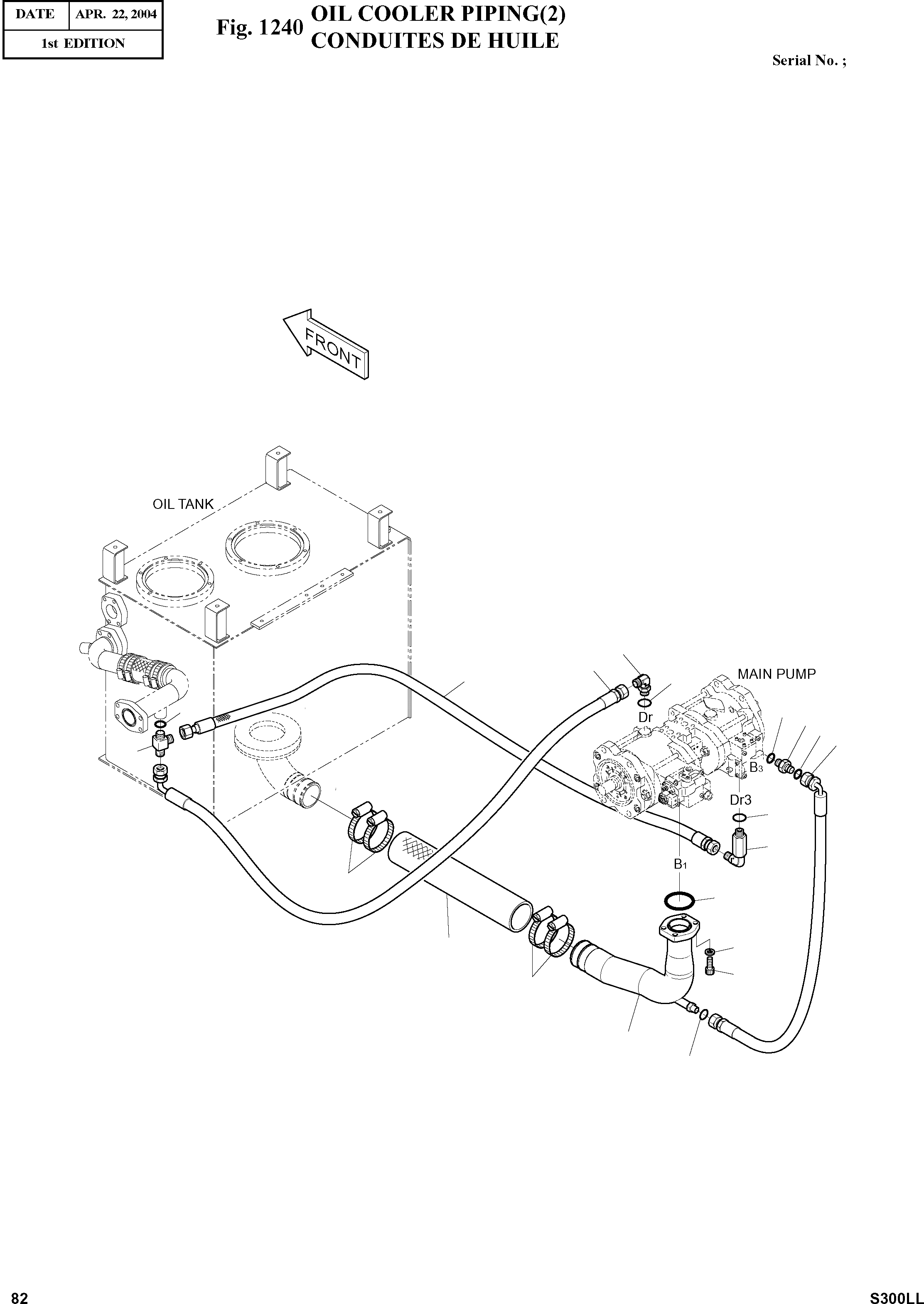 | DATE | APR. 22, 2004 |
|---|---|
| 1st EDITION | |

Fig. 1240 OIL COOLER PIPING(2)
CONDUITES DE HUILE

Serial No. ;

FRONT

OIL TANK

MAIN PUMP

Dr

$B_3$

Dr3

$B_1$

82

S300LL