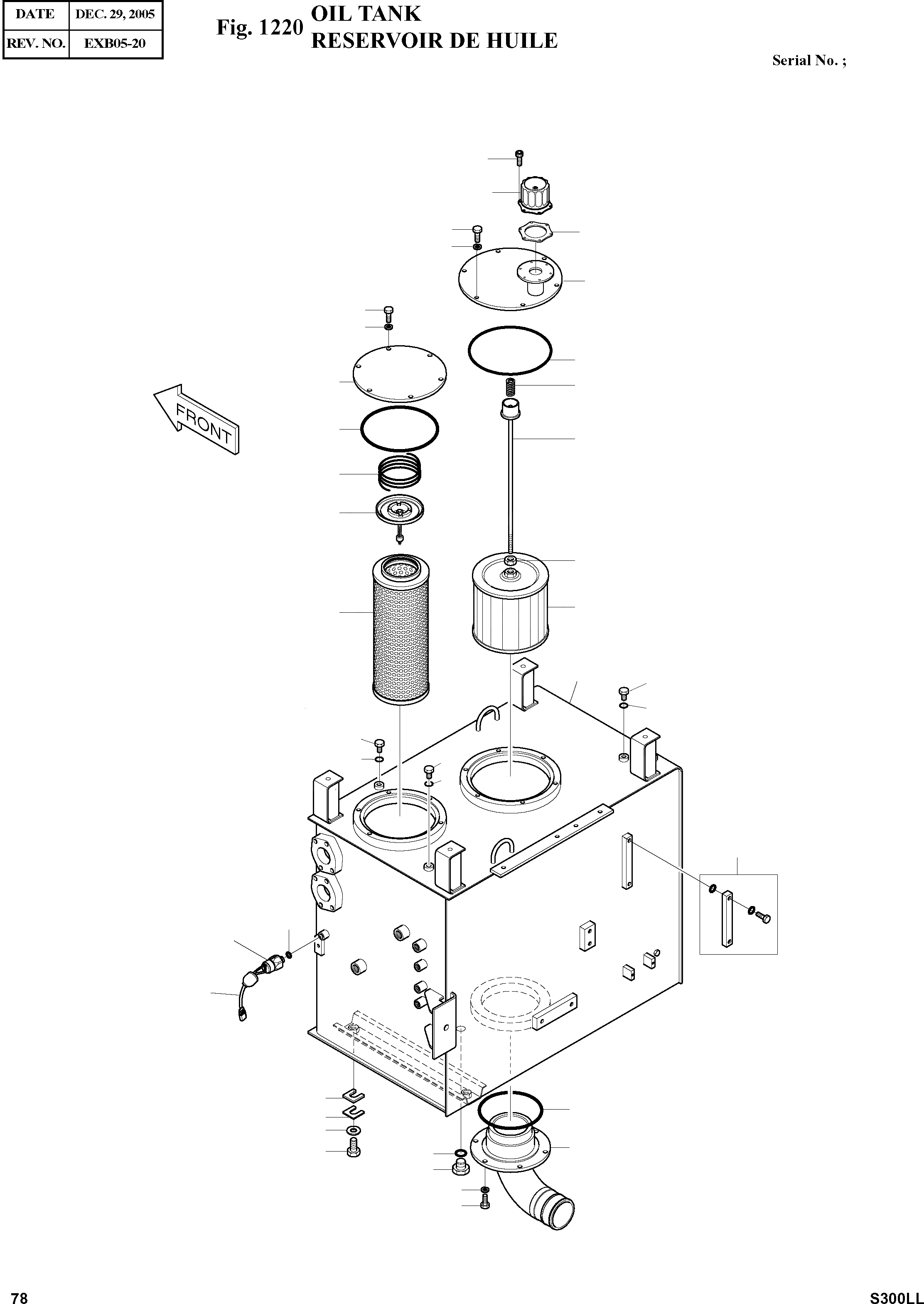 | DATE | DEC. 29, 2005 |
|---|---|
| REV. NO. | EXB05-20 |

Fig. 1220 OIL TANK
RESERVOIR DE HUILE

Serial No. ;

FRONT

78

S300LL