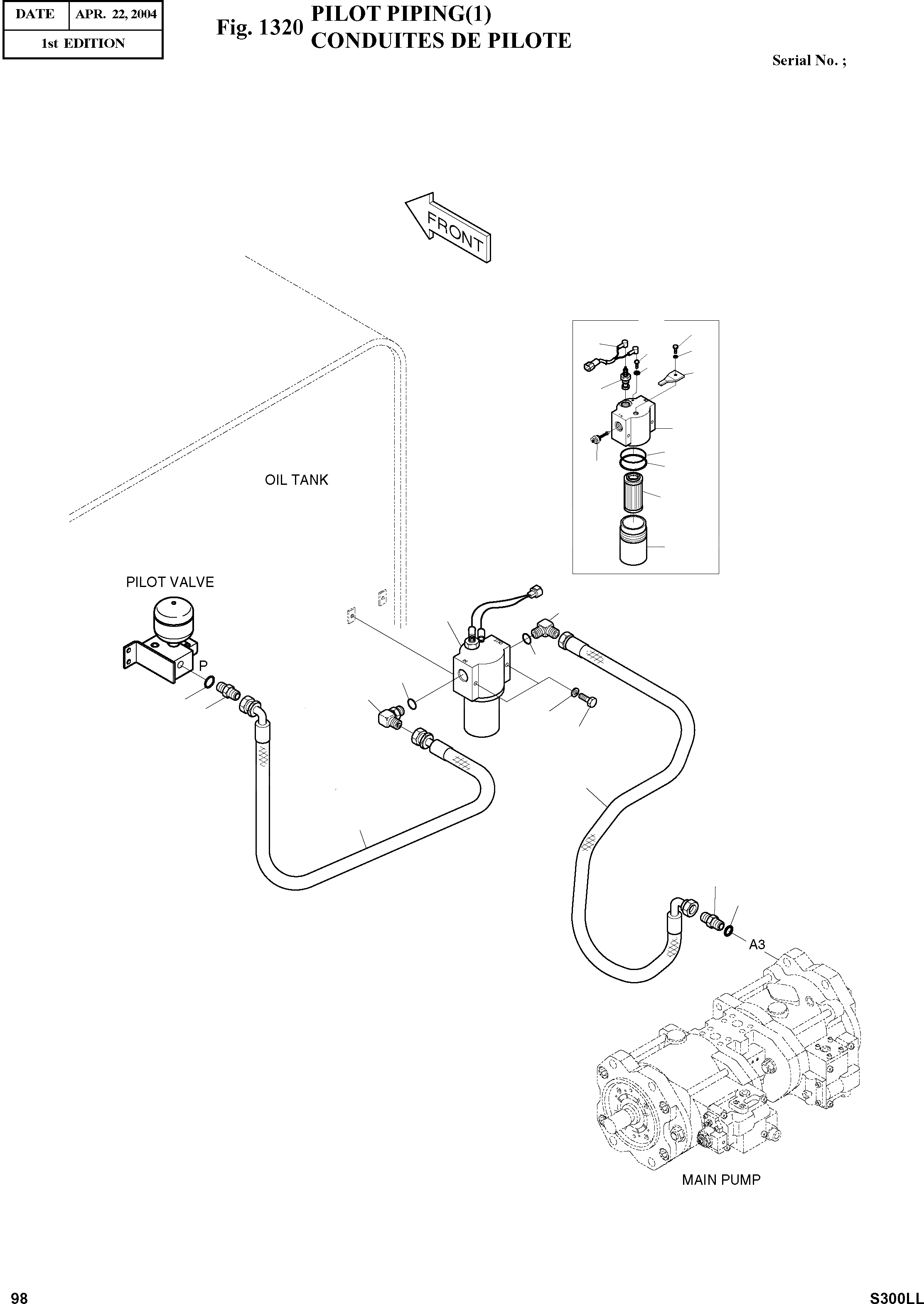 | DATE | APR. 22, 2004 |
|---|---|
| 1st EDITION | |

Fig. 1320 PILOT PIPING(1)
CONDUITES DE PILOTE

Serial No. ;

FRONT

OIL TANK

PILOT VALVE

P

A3

MAIN PUMP

98

S300LL