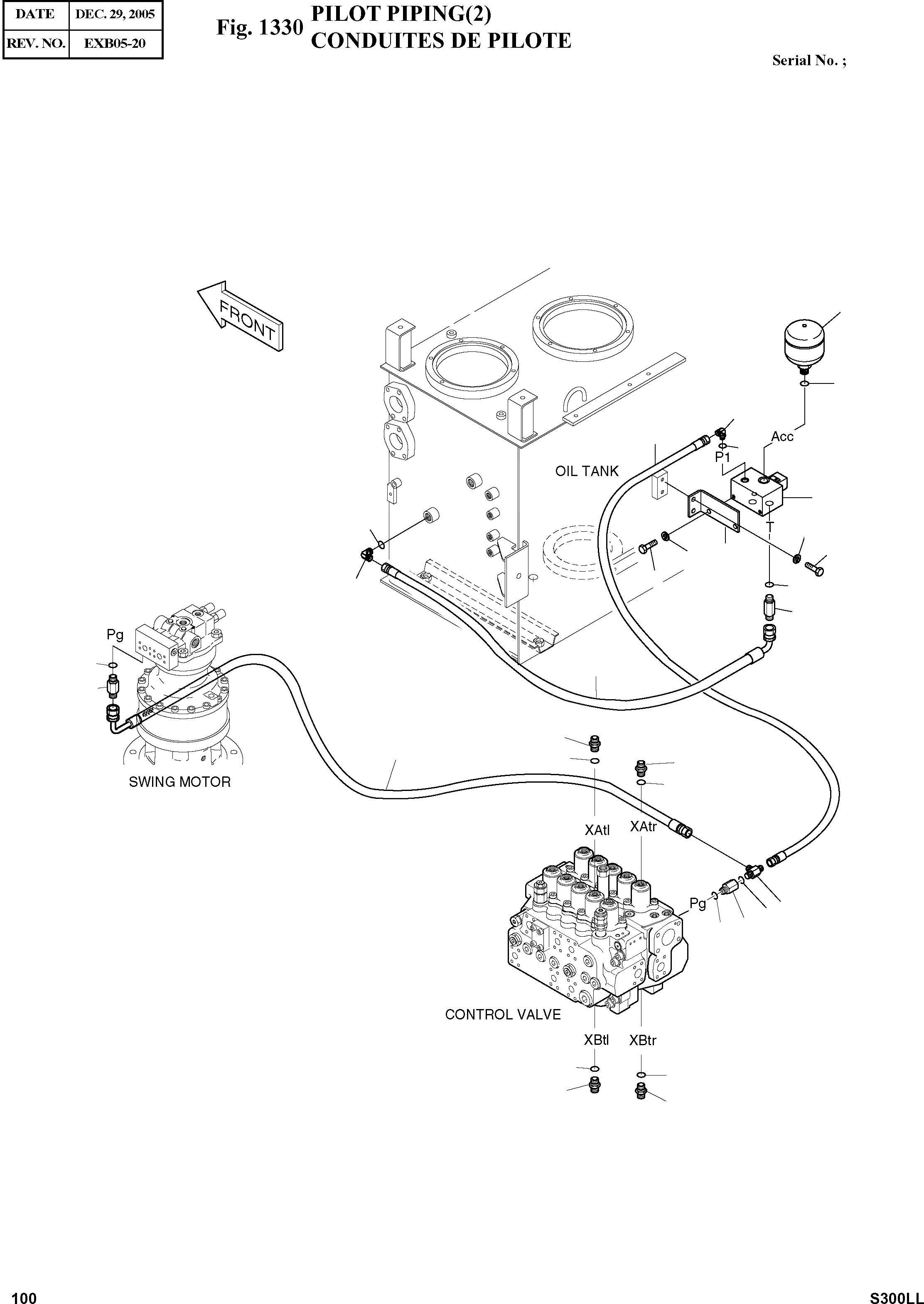 | DATE | DEC. 29, 2005 |
|---|---|
| REV. NO. | EXB05-20 |

Fig. 1330 PILOT PIPING(2)
CONDUITES DE PILOTE

Serial No. ;

FRONT

Acc

P1

OIL TANK

T

Pg

SWING MOTOR

XAtl

XAtr

Pg

CONTROL VALVE

XBtl

XBtr

100

S300LL