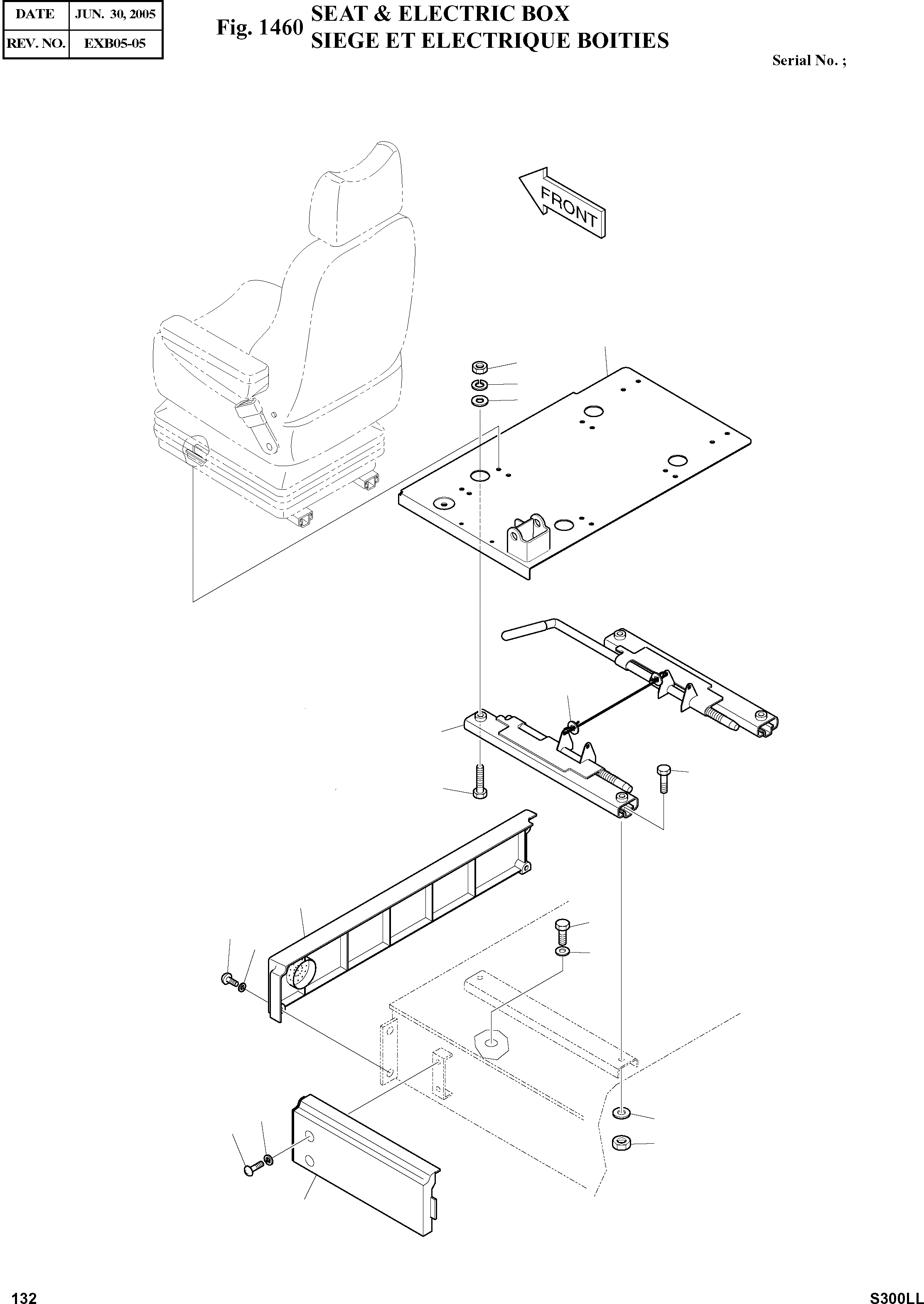 | DATE | JUN. 30, 2005 |
|---|---|
| REV. NO. | EXB05-05 |

Fig. 1460 SEAT & ELECTRIC BOX
SIEGE ET ELECTRIQUE BOITIES

Serial No. ;

FRONT

132

S300LL