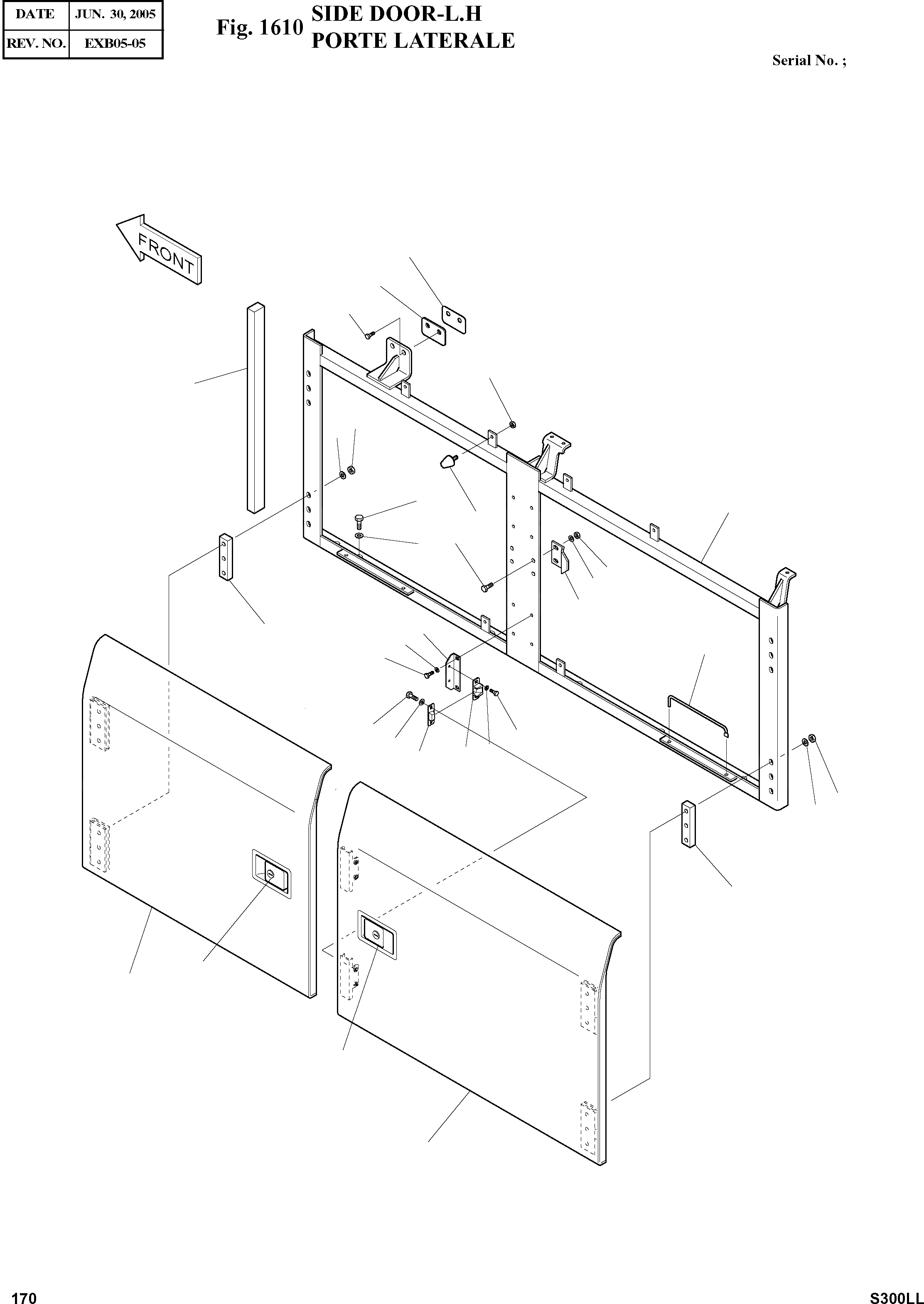 | DATE | JUN. 30, 2005 |
|---|---|
| REV. NO. | EXB05-05 |

Fig. 1610 SIDE DOOR-L.H
PORTE LATERALE

Serial No. ;

FRONT

170

S300LL